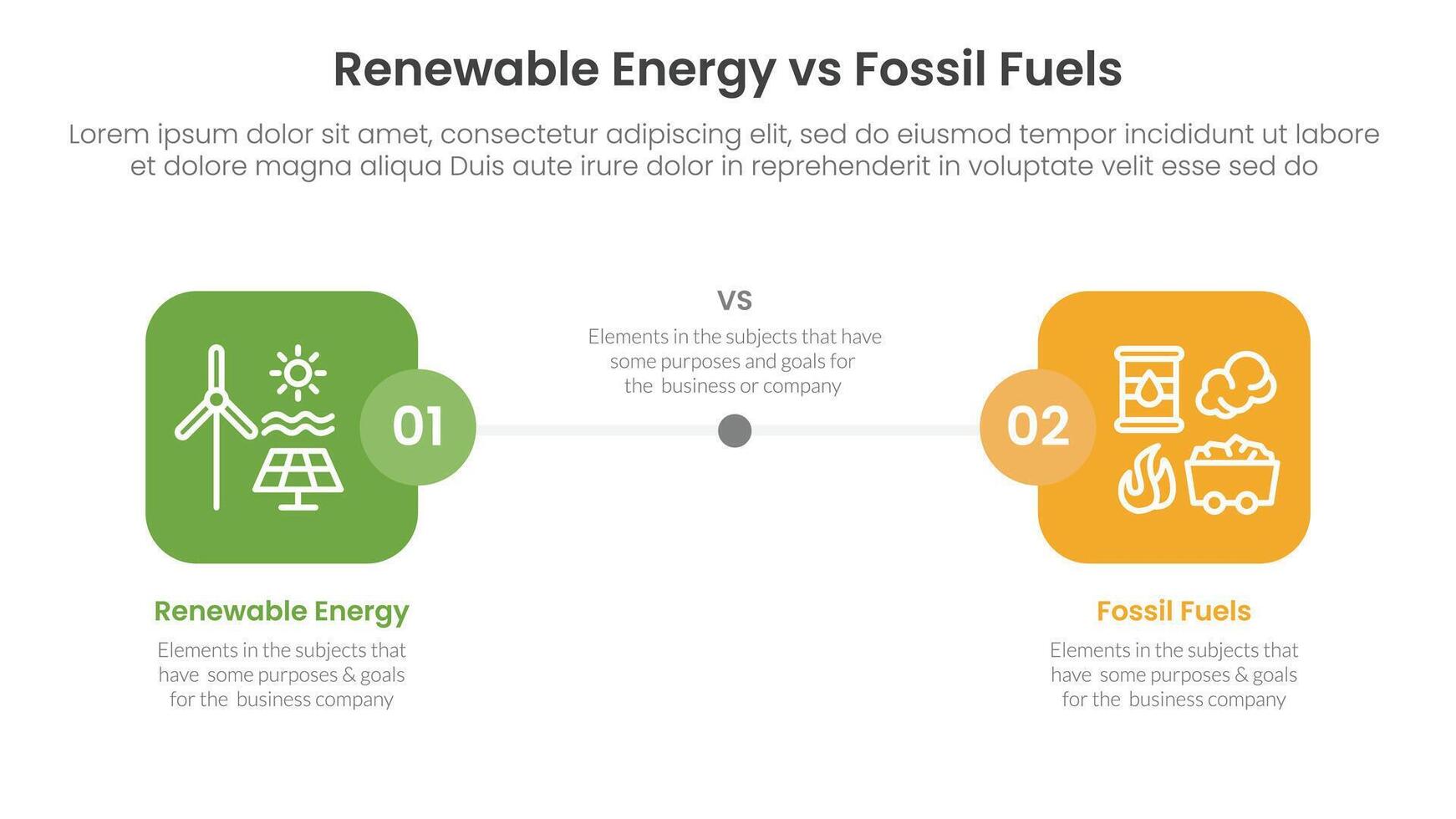 Renewable Energy vs Fossil Fuels

Lorem ipsum dolor sit amet, consectetur adipiscing elit, sed do eiusmod tempor incididunt ut labore et dolore magna aliqua Duis aute irure dolor in reprehenderit in voluptate velit esse sed do

01

VS

Elements in the subjects that have some purposes and goals for the business or company

02

Renewable Energy

Elements in the subjects that have some purposes & goals for the business company

Fossil Fuels

Elements in the subjects that have some purposes & goals for the business company