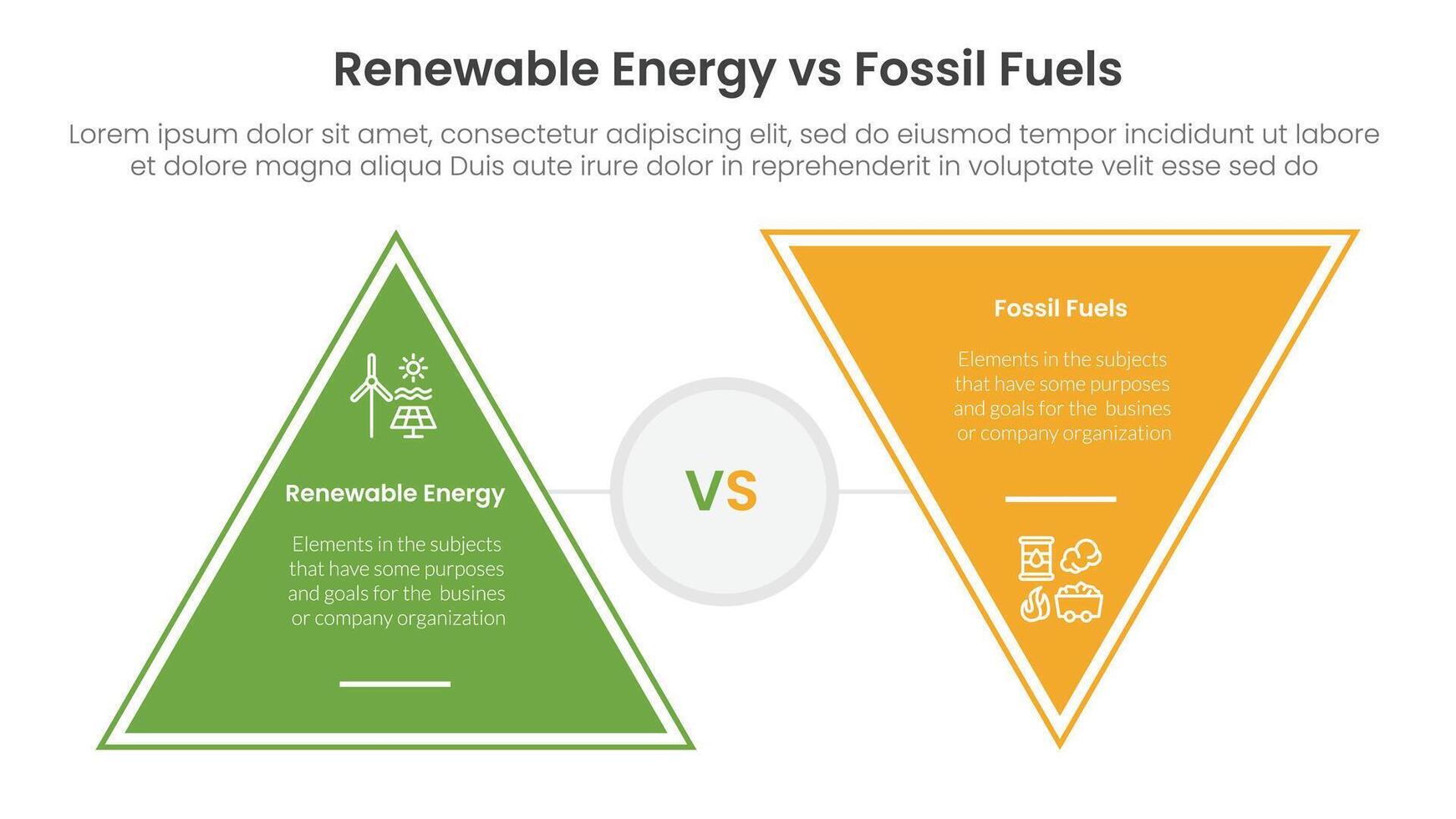 Renewable Energy vs Fossil Fuels

Lorem ipsum dolor sit amet, consectetur adipiscing elit, sed do eiusmod tempor incididunt ut labore et dolore magna aliqua Duis aute irure dolor in reprehenderit in voluptate velit esse sed do

Renewable Energy

Elements in the subjects that have some purposes and goals for the busines or company organization

VS

Fossil Fuels

Elements in the subjects that have some purposes and goals for the busines or company organization