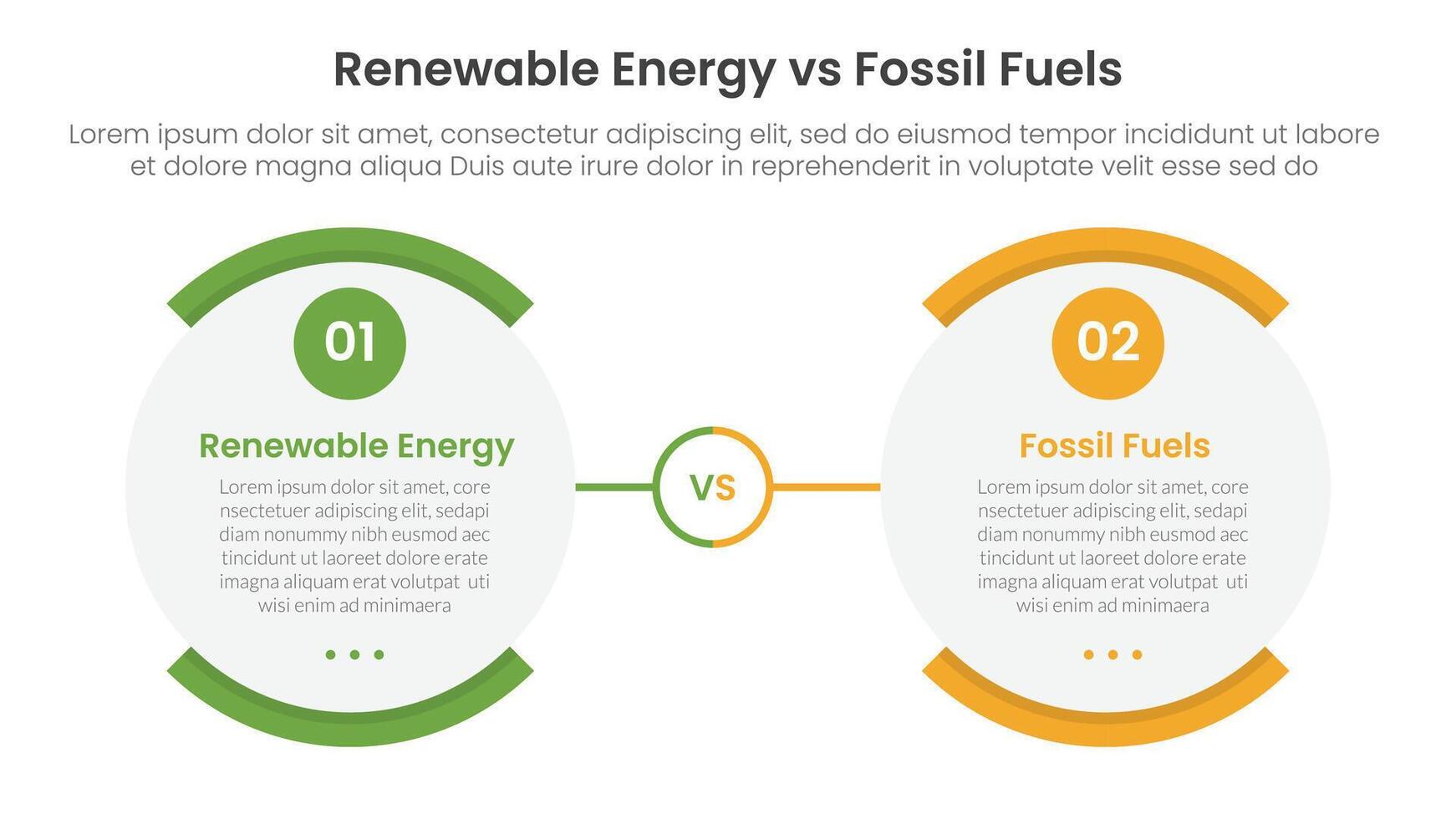 Renewable Energy vs Fossil Fuels

Lorem ipsum dolor sit amet, consectetur adipiscing elit, sed do eiusmod tempor incididunt ut labore et dolore magna aliqua Duis aute irure dolor in reprehenderit in voluptate velit esse sed do

01

Renewable Energy

Lorem ipsum dolor sit amet, core nsectetuer adipiscing elit, sedapi diam nonummy nibh eusmod aec tincidunt ut laoreet dolore erate imagna aliquam erat volutpat uti wisi enim ad minimaera

VS

02

Fossil Fuels

Lorem ipsum dolor sit amet, core nsectetuer adipiscing elit, sedapi diam nonummy nibh eusmod aec tincidunt ut laoreet dolore erate imagna aliquam erat volutpat uti wisi enim ad minimaera