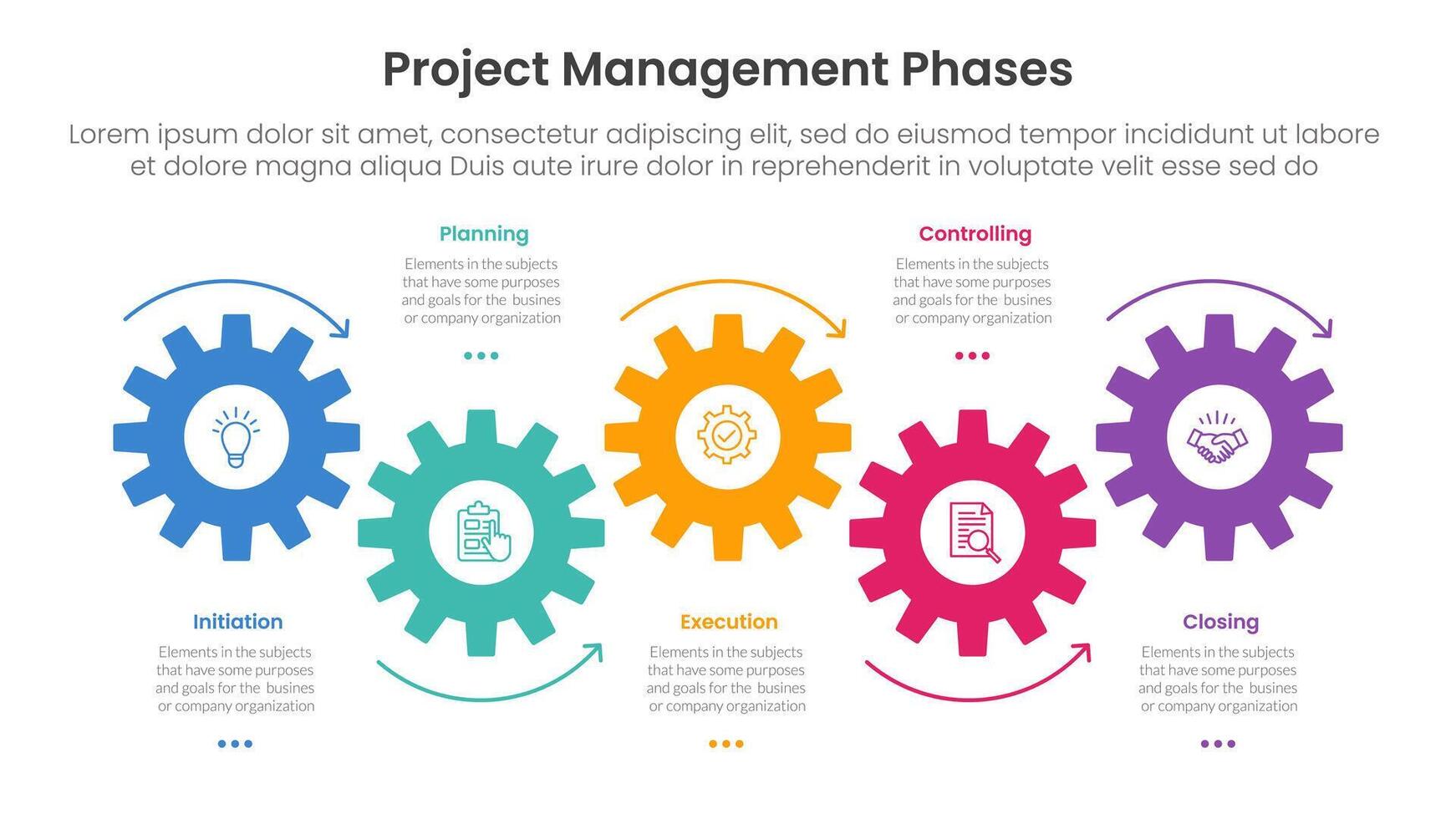 Project Management Phases

Lorem ipsum dolor sit amet, consectetur adipiscing elit, sed do eiusmod tempor incididunt ut labore et dolore magna aliqua Duis aute irure dolor in reprehenderit in voluptate velit esse sed do

Planning

Elements in the subjects that have some purposes and goals for the busines or company organization

Controlling

Elements in the subjects that have some purposes and goals for the busines or company organization

Initiation

Elements in the subjects that have some purposes and goals for the busines or company organization

Execution

Elements in the subjects that have some purposes and goals for the busines or company organization

Closing

Elements in the subjects that have some purposes and goals for the busines or company organization