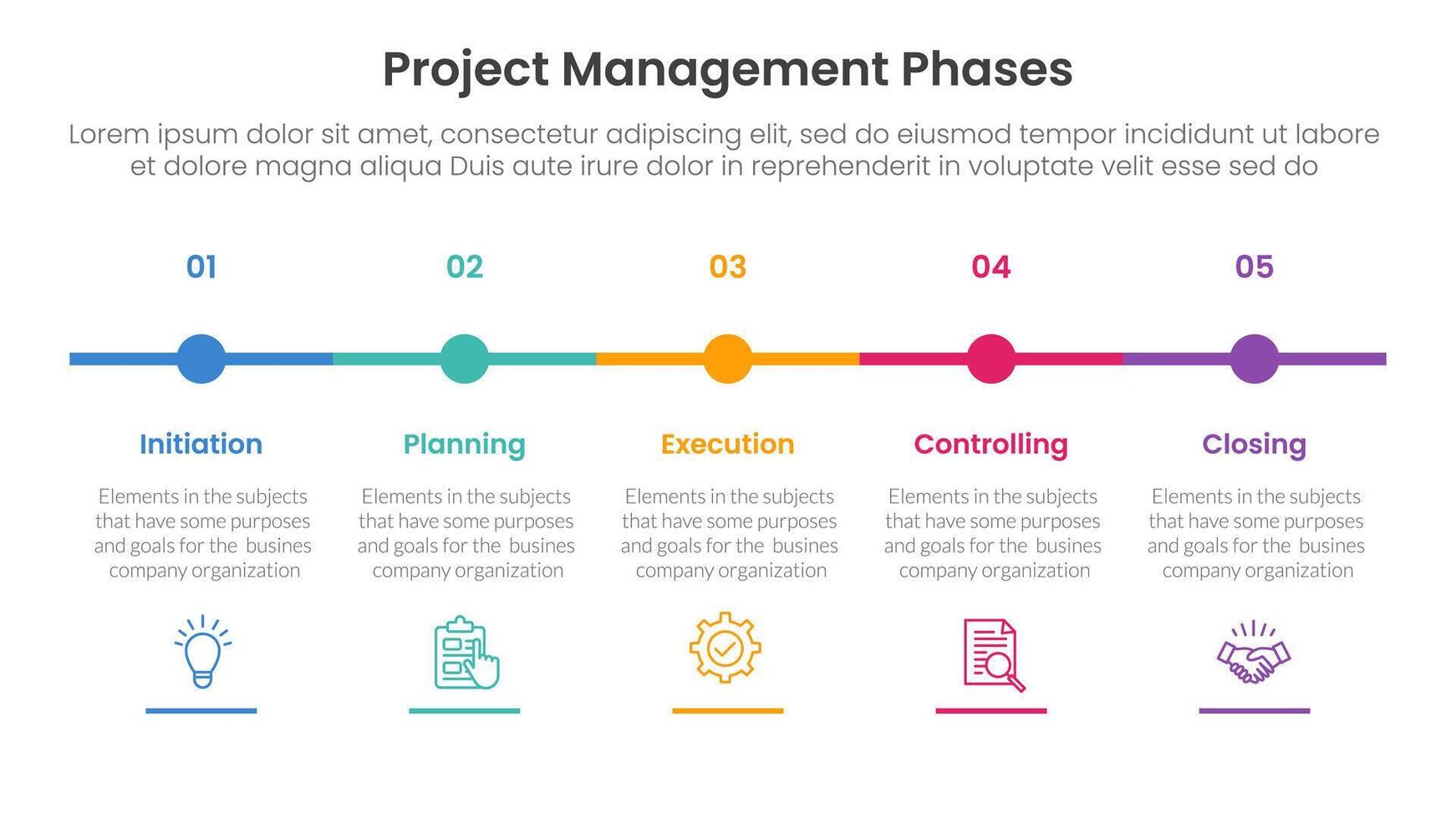 Project Management Phases

Lorem ipsum dolor sit amet, consectetur adipiscing elit, sed do eiusmod tempor incididunt ut labore et dolore magna aliqua Duis aute irure dolor in reprehenderit in voluptate velit esse sed do

01

Initiation

Elements in the subjects that have some purposes and goals for the busines company organization

02

Planning

Elements in the subjects that have some purposes and goals for the busines company organization

03

Execution

Elements in the subjects that have some purposes and goals for the busines company organization

04

Controlling

Elements in the subjects that have some purposes and goals for the busines company organization

05

Closing

Elements in the subjects that have some purposes and goals for the busines company organization