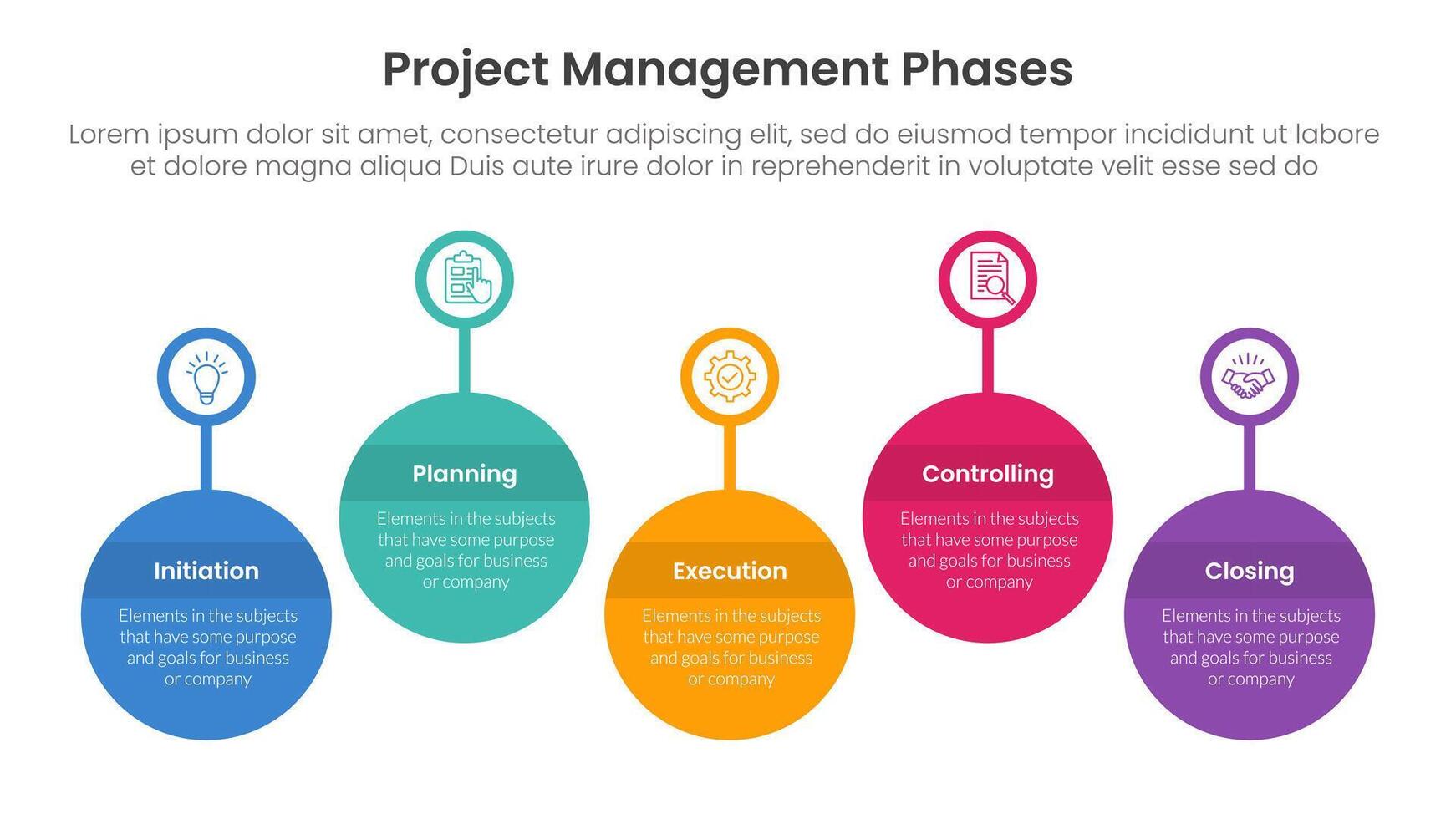 Project Management Phases

Lorem ipsum dolor sit amet, consectetur adipiscing elit, sed do eiusmod tempor incididunt ut labore et dolore magna aliqua Duis aute irure dolor in reprehenderit in voluptate velit esse sed do

Initiation

Elements in the subjects that have some purpose and goals for business or company

Planning

Elements in the subjects that have some purpose and goals for business or company

Execution

Elements in the subjects that have some purpose and goals for business or company

Controlling

Elements in the subjects that have some purpose and goals for business or company

Closing

Elements in the subjects that have some purpose and goals for business or company