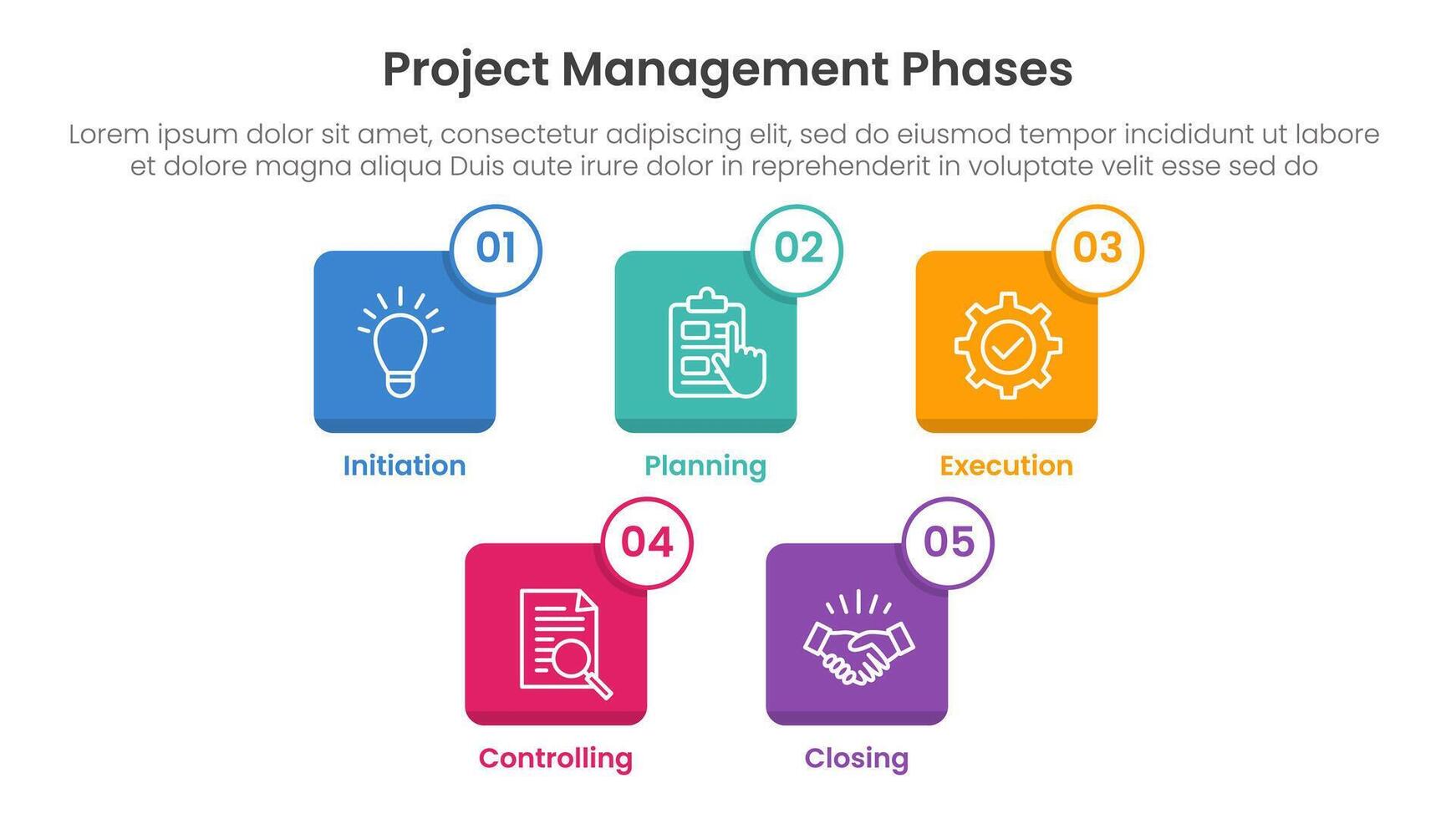 Project Management Phases

Lorem ipsum dolor sit amet, consectetur adipiscing elit, sed do eiusmod tempor incididunt ut labore et dolore magna aliqua Duis aute irure dolor in reprehenderit in voluptate velit esse sed do

01
Initiation

02
Planning

03
Execution

04
Controlling

05
Closing