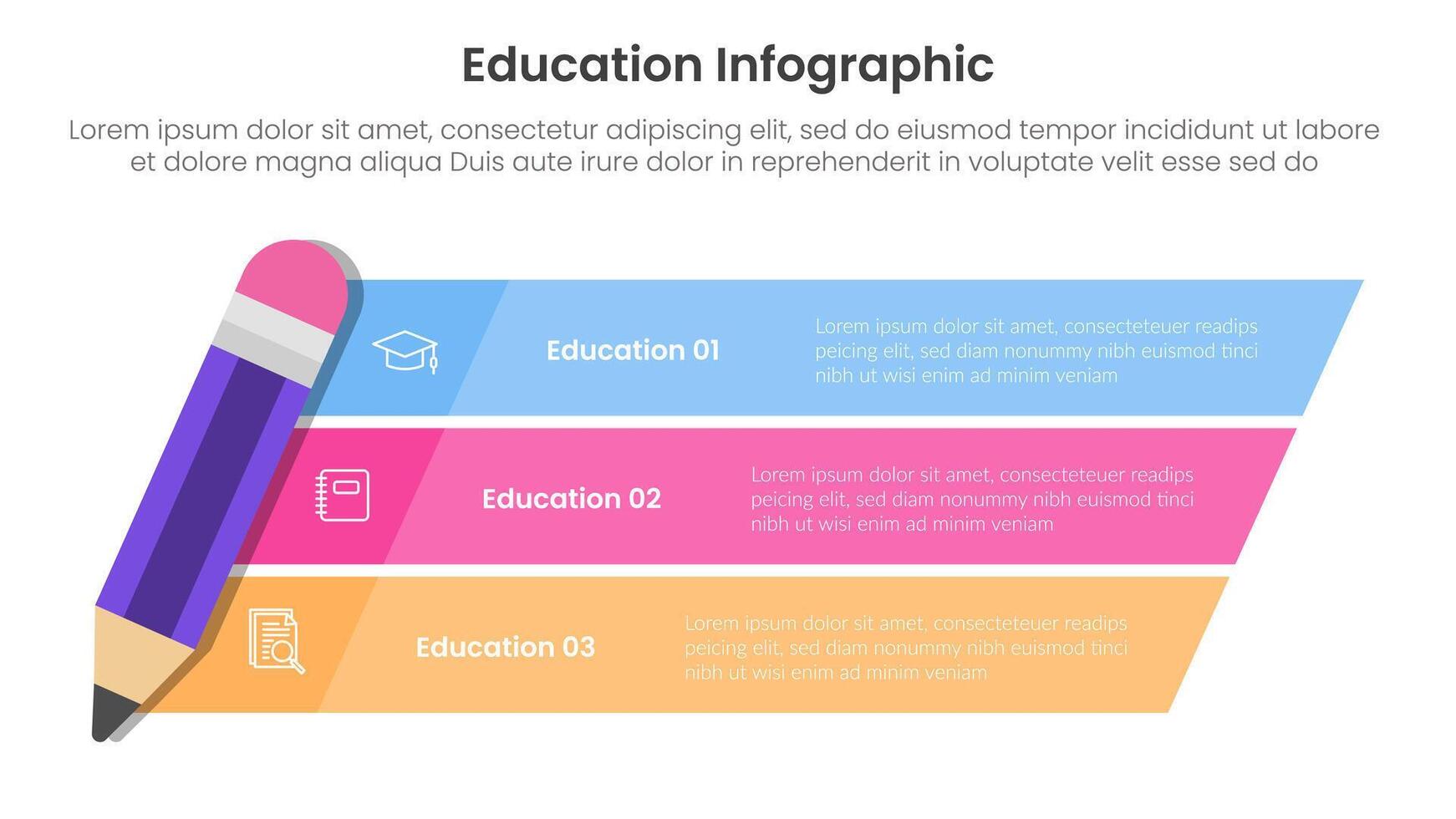 Education Infographic

Lorem ipsum dolor sit amet, consectetur adipiscing elit, sed do eiusmod tempor incididunt ut labore et dolore magna aliqua Duis aute irure dolor in reprehenderit in voluptate velit esse sed do

Education 01

Lorem ipsum dolor sit amet, consecteteuer readips peicing elit, sed diam nonummy nibh euismod tinci nibh ut wisi enim ad minim veniam

Education 02

Lorem ipsum dolor sit amet, consecteteuer readips peicing elit, sed diam nonummy nibh euismod tinci nibh ut wisi enim ad minim veniam

Education 03

Lorem ipsum dolor sit amet, consecteteuer readips peicing elit, sed diam nonummy nibh euismod tinci nibh ut wisi enim ad minim veniam