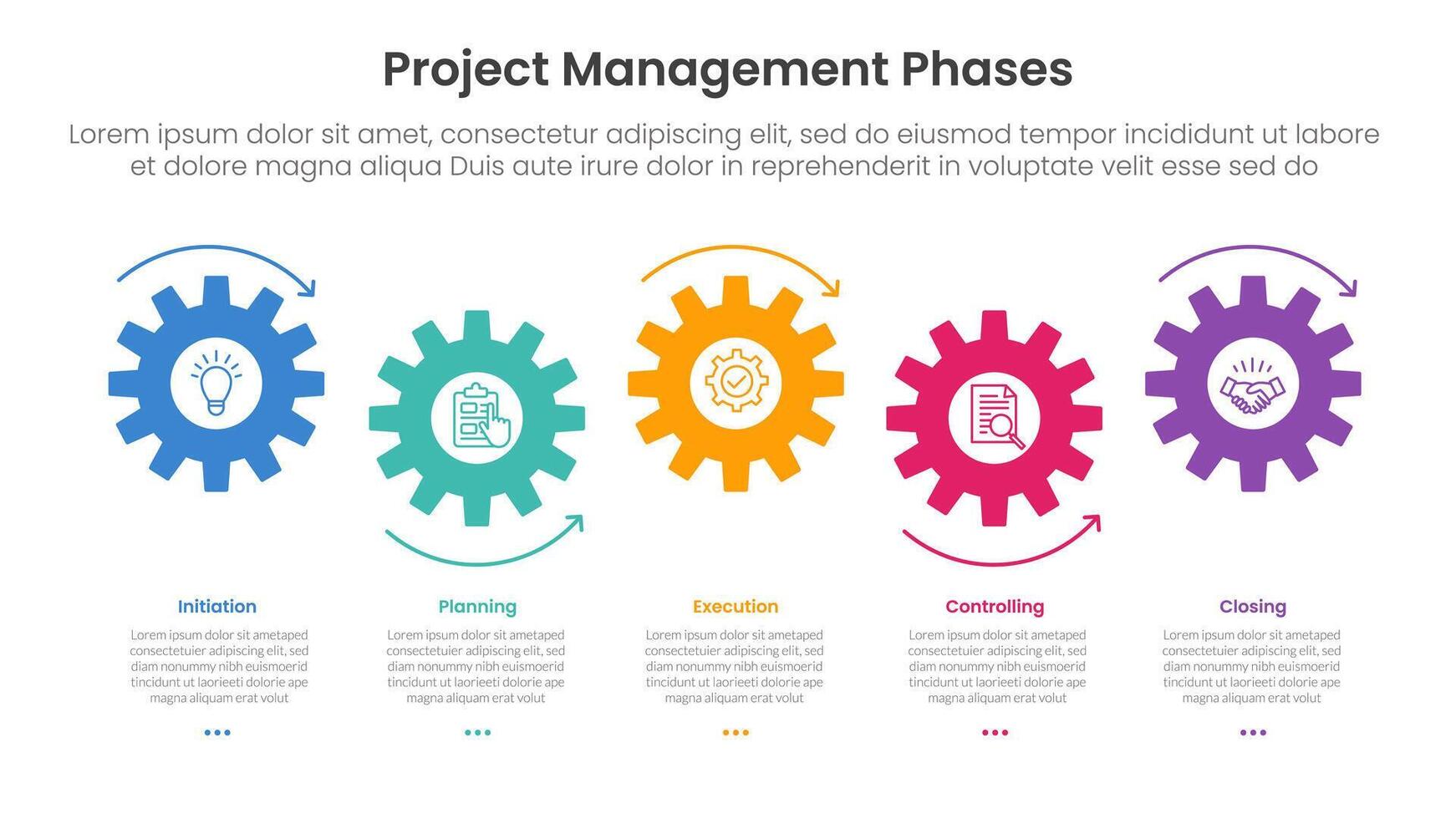 Project Management Phases

Lorem ipsum dolor sit amet, consectetur adipiscing elit, sed do eiusmod tempor incididunt ut labore et dolore magna aliqua Duis aute irure dolor in reprehenderit in voluptate velit esse sed do

Initiation

Lorem ipsum dolor sit ametaped consectetuier adipiscing elit, sed diam nonummy nibh euismoerid tincidunt ut laorieeti dolorie ape magna aliquam erat volut

Planning

Lorem ipsum dolor sit ametaped consectetuier adipiscing elit, sed diam nonummy nibh euismoerid tincidunt ut laorieeti dolorie ape magna aliquam erat volut

Execution

Lorem ipsum dolor sit ametaped consectetuier adipiscing elit, sed diam nonummy nibh euismoerid tincidunt ut laorieeti dolorie ape magna aliquam erat volut

Controlling

Lorem ipsum dolor sit ametaped consectetuier adipiscing elit, sed diam nonummy nibh euismoerid tincidunt ut laorieeti dolorie ape magna aliquam erat volut

Closing

Lorem ipsum dolor sit ametaped consectetuier adipiscing elit, sed diam nonummy nibh euismoerid tincidunt ut laorieeti dolorie ape magna aliquam erat volut