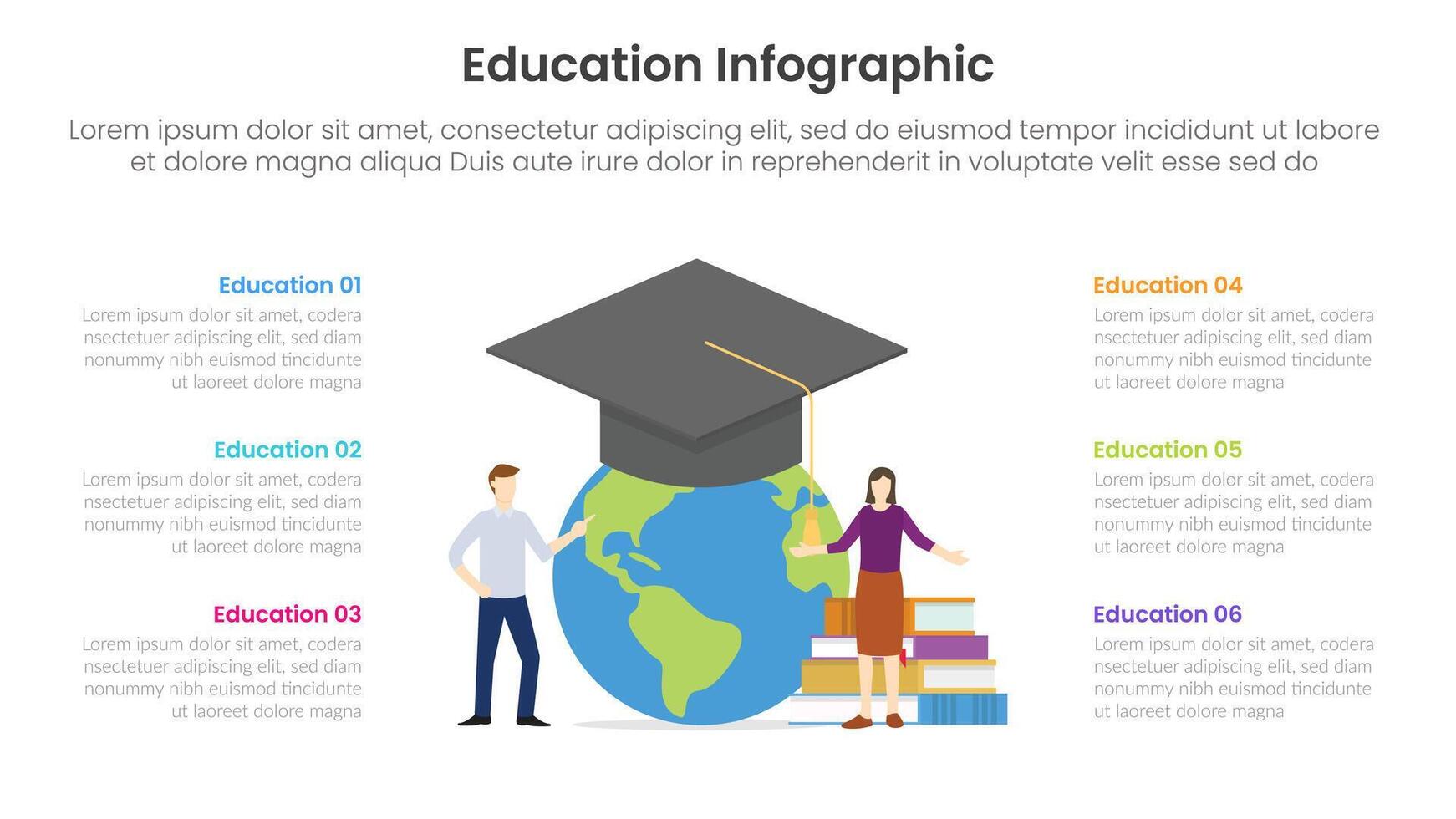 Education Infographic

Lorem ipsum dolor sit amet, consectetur adipiscing elit, sed do eiusmod tempor incididunt ut labore et dolore magna aliqua Duis aute irure dolor in reprehenderit in voluptate velit esse sed do

Education 01

Lorem ipsum dolor sit amet, codera nsectetuer adipiscing elit, sed diam nonummy nibh euismod tincidunte ut laoreet dolore magna

Education 02

Lorem ipsum dolor sit amet, codera nsectetuer adipiscing elit, sed diam nonummy nibh euismod tincidunte ut laoreet dolore magna

Education 03

Lorem ipsum dolor sit amet, codera nsectetuer adipiscing elit, sed diam nonummy nibh euismod tincidunte ut laoreet dolore magna

Education 04

Lorem ipsum dolor sit amet, codera nsectetuer adipiscing elit, sed diam nonummy nibh euismod tincidunte ut laoreet dolore magna

Education 05

Lorem ipsum dolor sit amet, codera nsectetuer adipiscing elit, sed diam nonummy nibh euismod tincidunte ut laoreet dolore magna

Education 06

Lorem ipsum dolor sit amet, codera nsectetuer adipiscing elit, sed diam nonummy nibh euismod tincidunte ut laoreet dolore magna