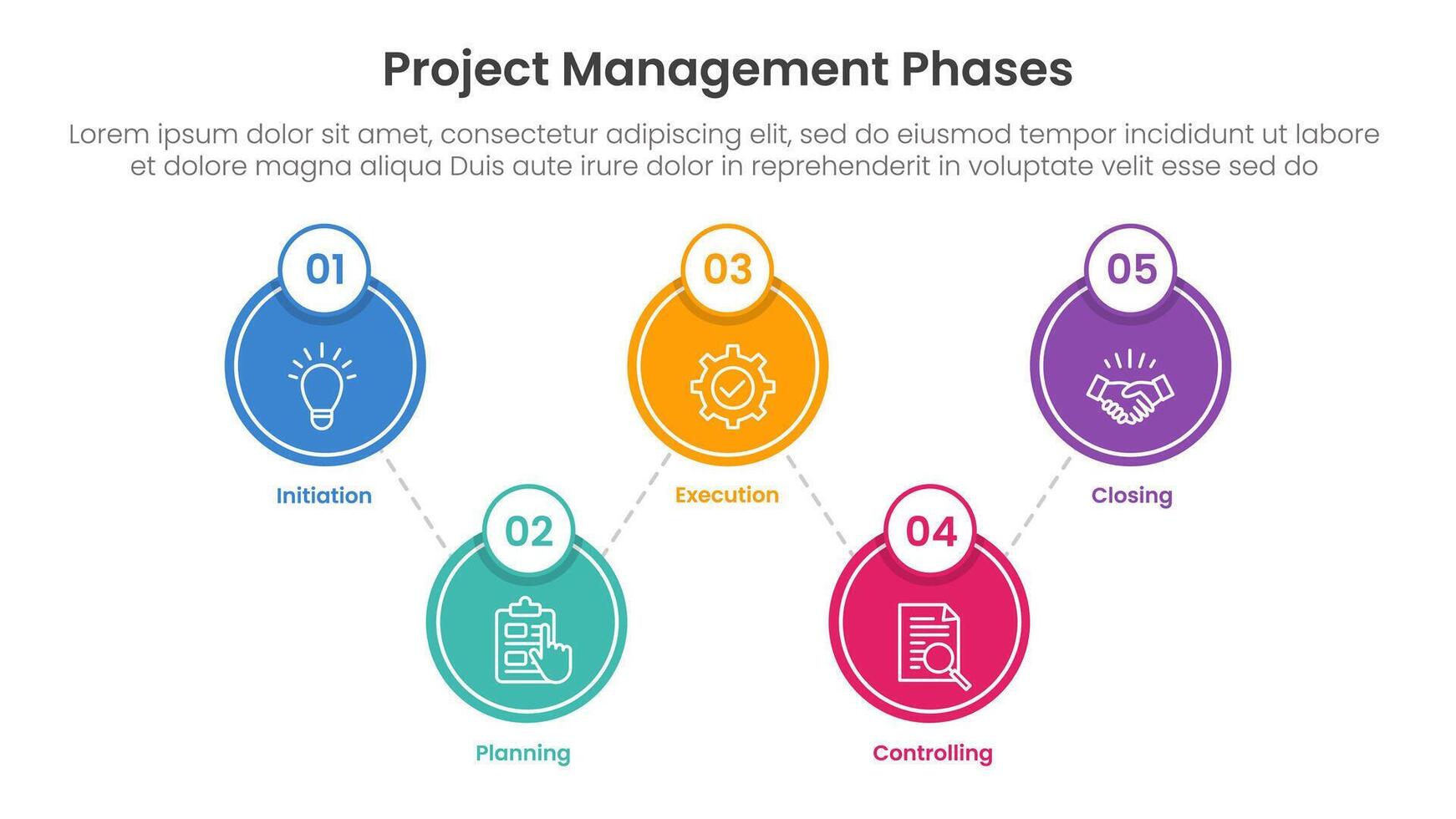 Project Management Phases

Lorem ipsum dolor sit amet, consectetur adipiscing elit, sed do eiusmod tempor incididunt ut labore et dolore magna aliqua Duis aute irure dolor in reprehenderit in voluptate velit esse sed do

01
Initiation

02
Planning

03
Execution

04
Controlling

05
Closing