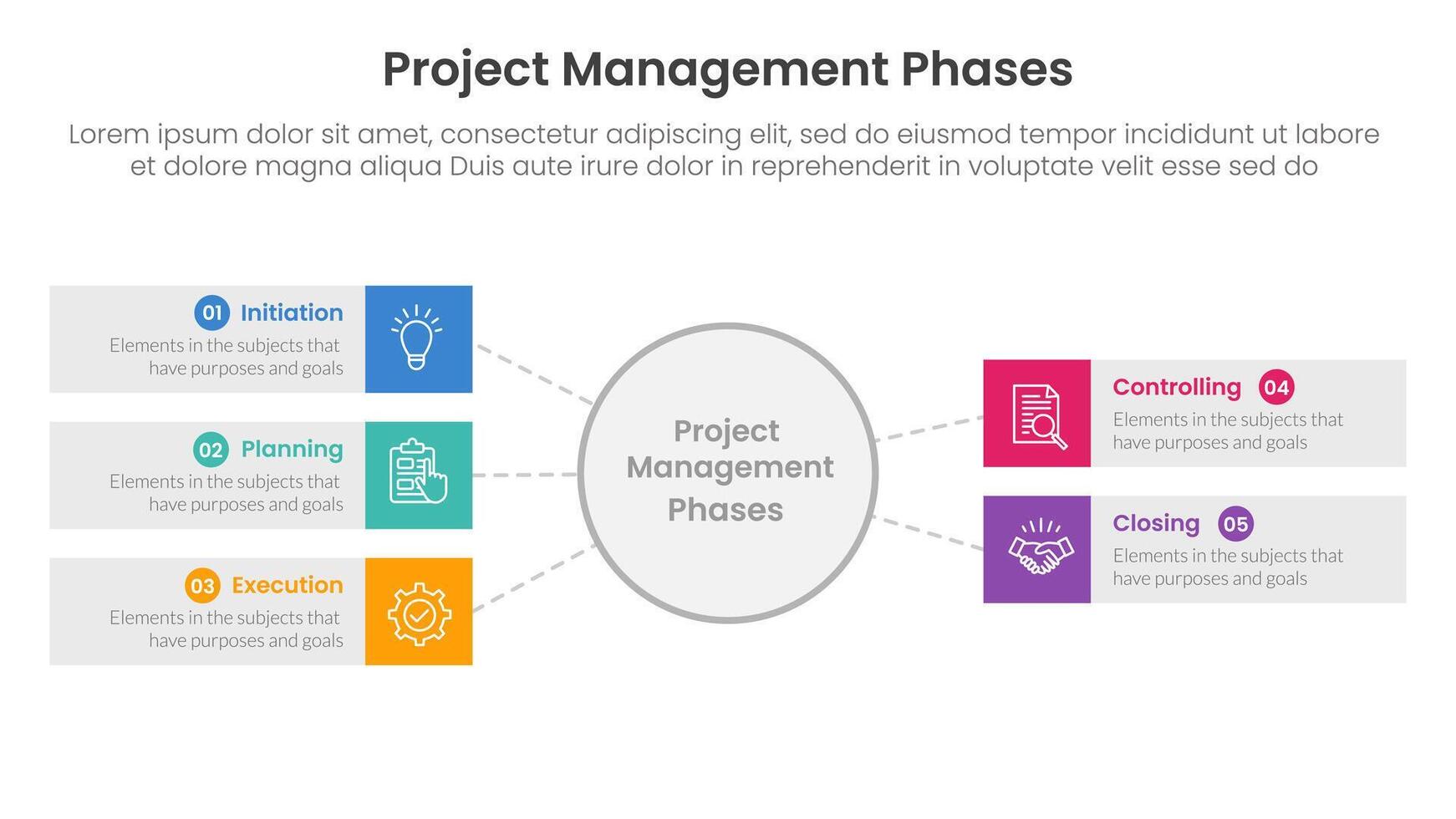 Project Management Phases

Lorem ipsum dolor sit amet, consectetur adipiscing elit, sed do eiusmod tempor incididunt ut labore et dolore magna aliqua Duis aute irure dolor in reprehenderit in voluptate velit esse sed do

01 Initiation
Elements in the subjects that have purposes and goals

02 Planning
Elements in the subjects that have purposes and goals

03 Execution
Elements in the subjects that have purposes and goals

Project Management Phases

Controlling 04
Elements in the subjects that have purposes and goals

Closing 05
Elements in the subjects that have purposes and goals