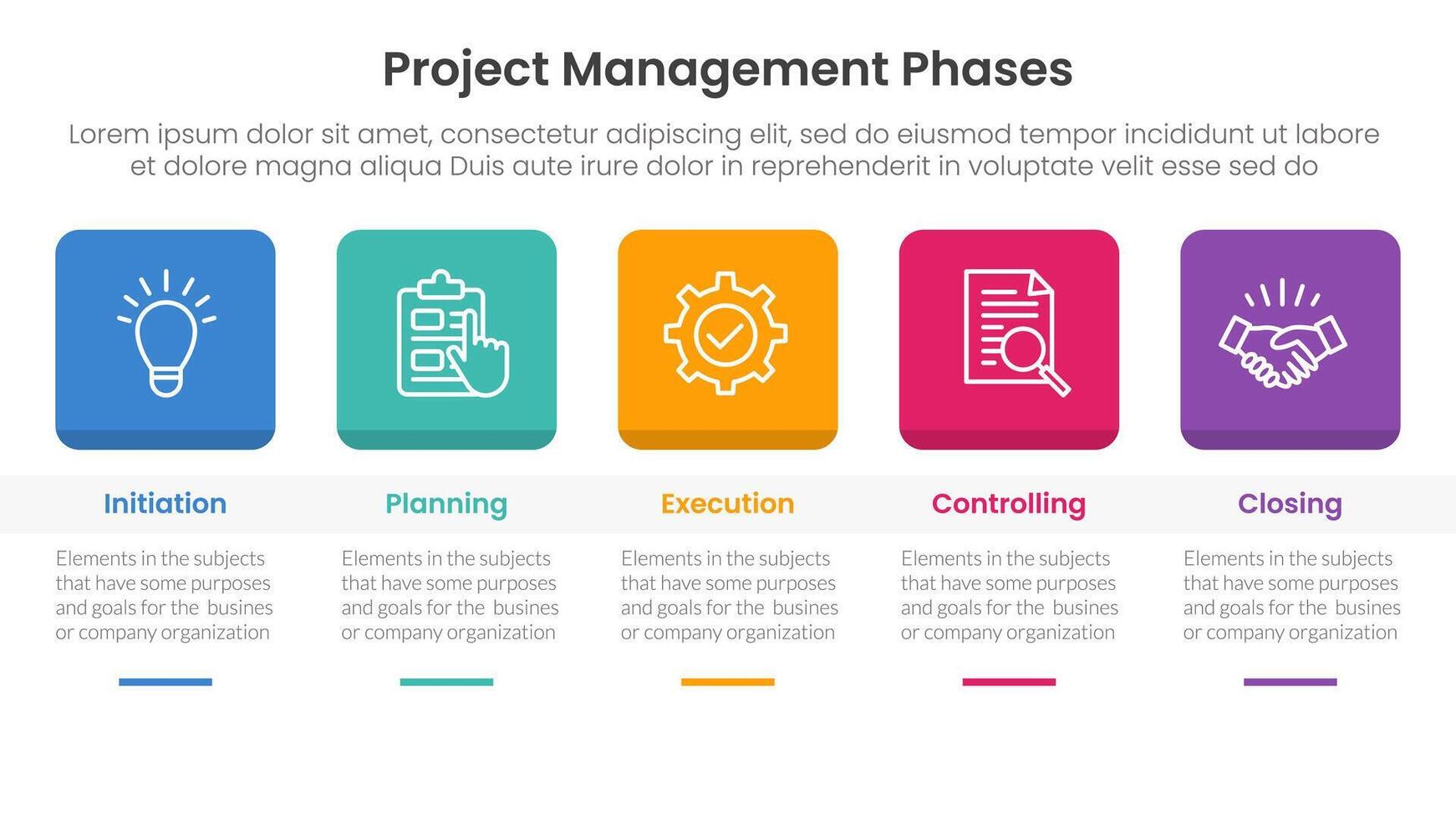 Project Management Phases

Lorem ipsum dolor sit amet, consectetur adipiscing elit, sed do eiusmod tempor incididunt ut labore et dolore magna aliqua Duis aute irure dolor in reprehenderit in voluptate velit esse sed do

Initiation

Elements in the subjects that have some purposes and goals for the busines or company organization

Planning

Elements in the subjects that have some purposes and goals for the busines or company organization

Execution

Elements in the subjects that have some purposes and goals for the busines or company organization

Controlling

Elements in the subjects that have some purposes and goals for the busines or company organization

Closing

Elements in the subjects that have some purposes and goals for the busines or company organization