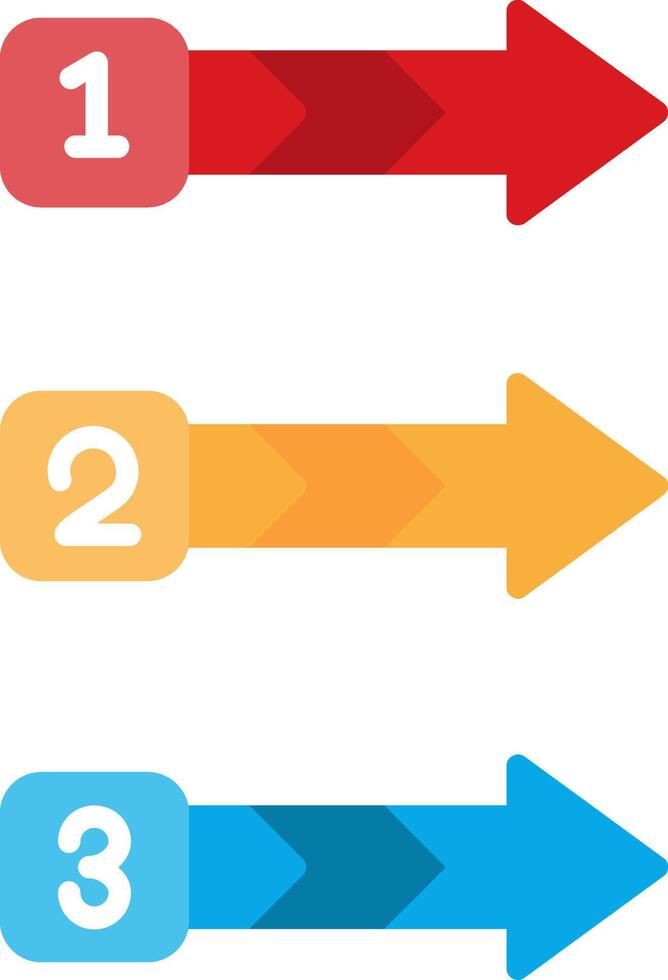 1

2

3