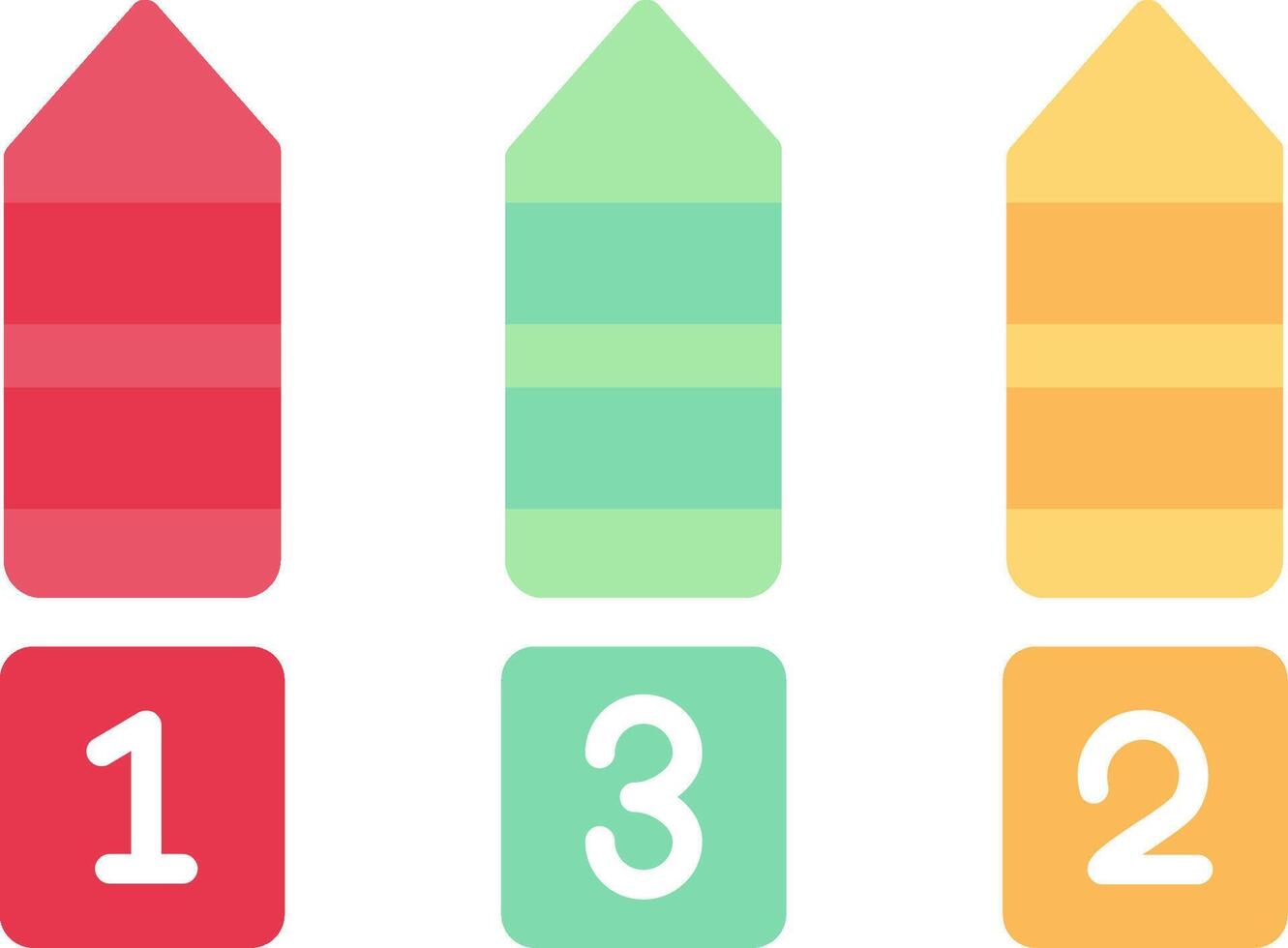 1 3 2