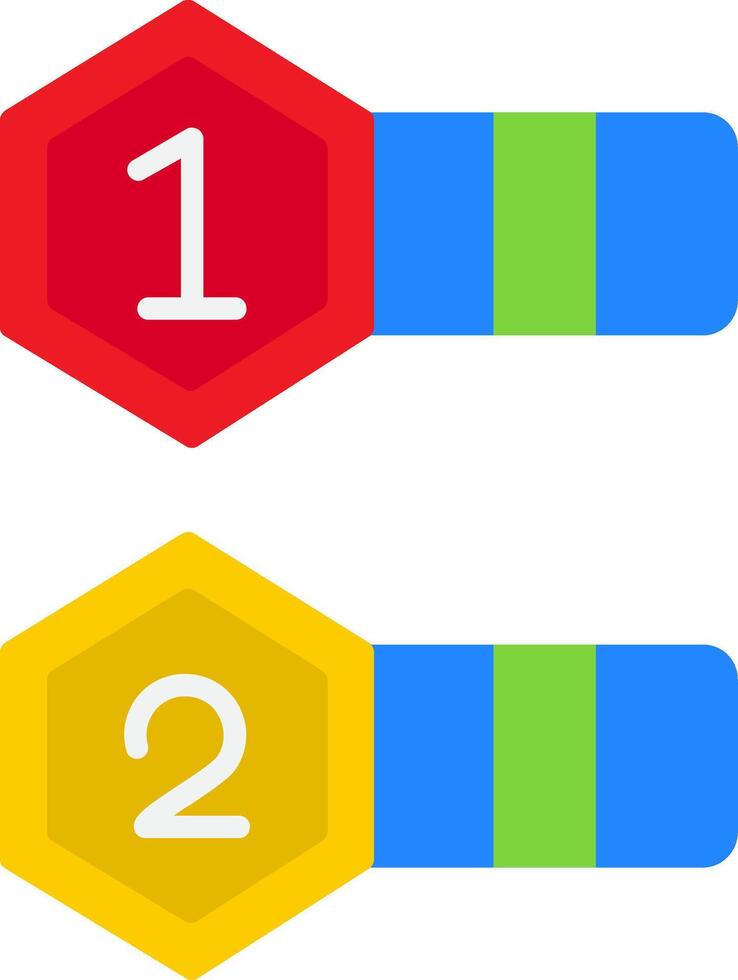 1

2