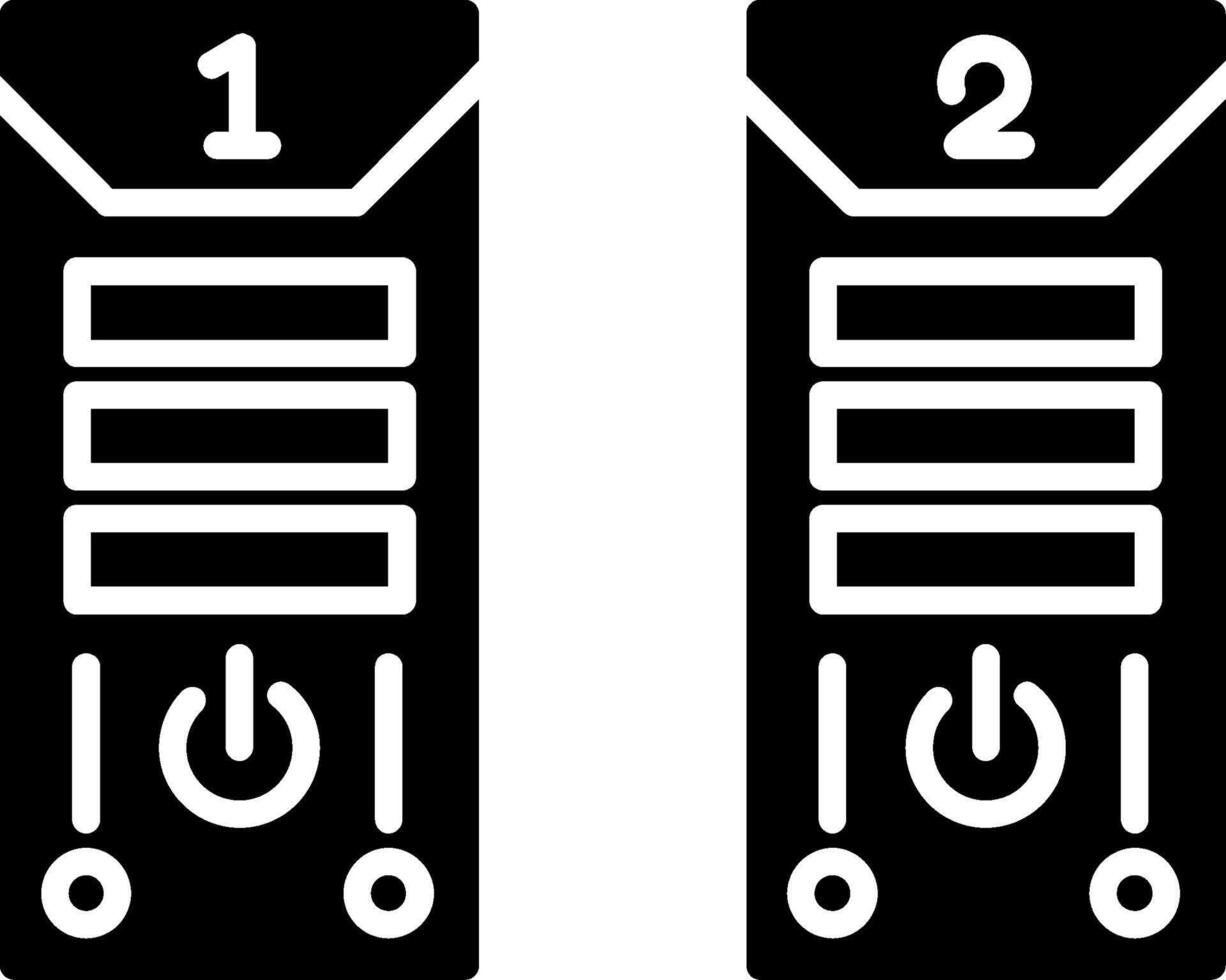 1

2