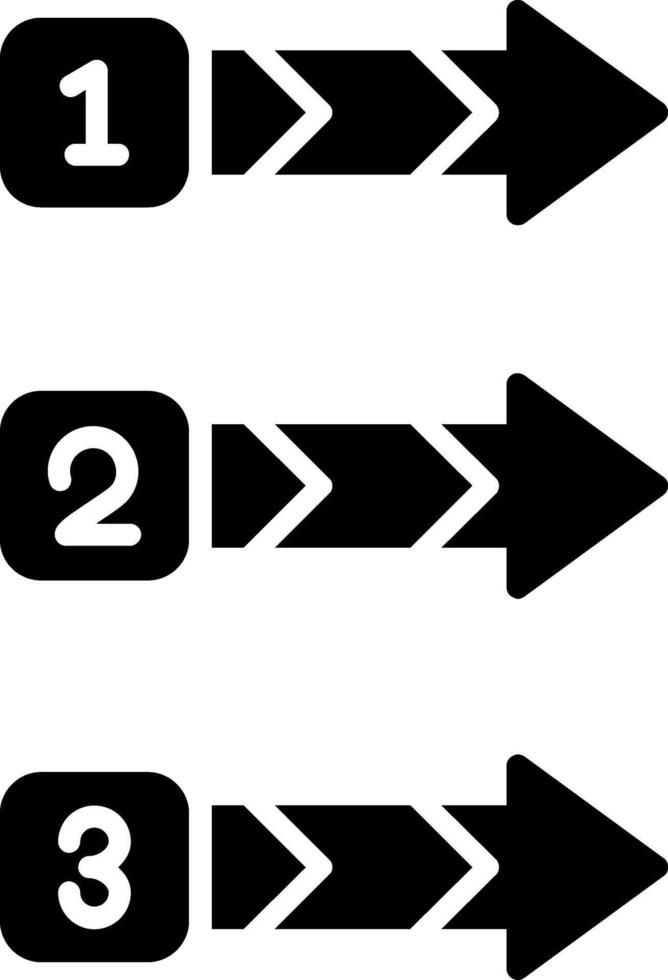 1

2

3