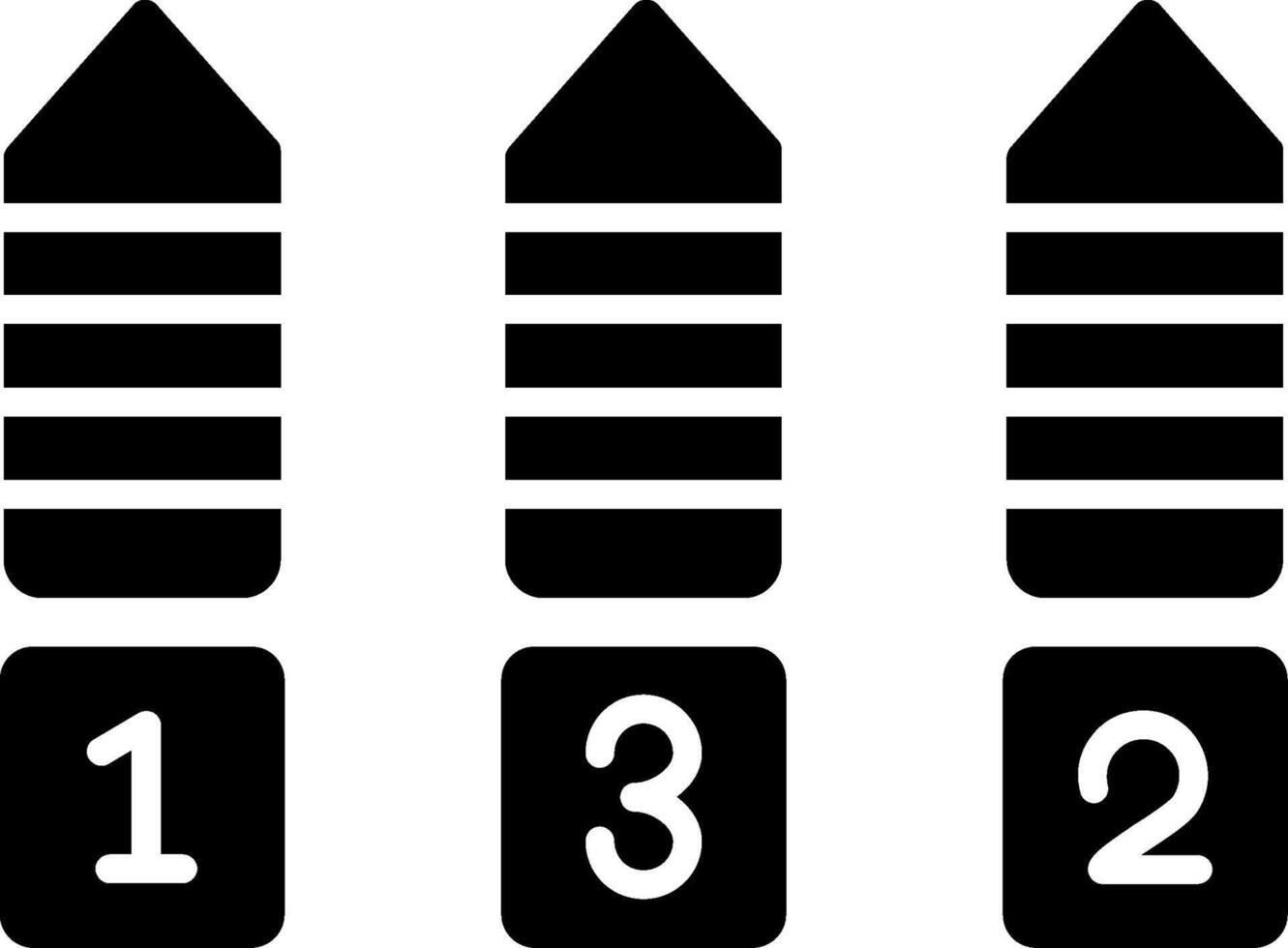 1 3 2