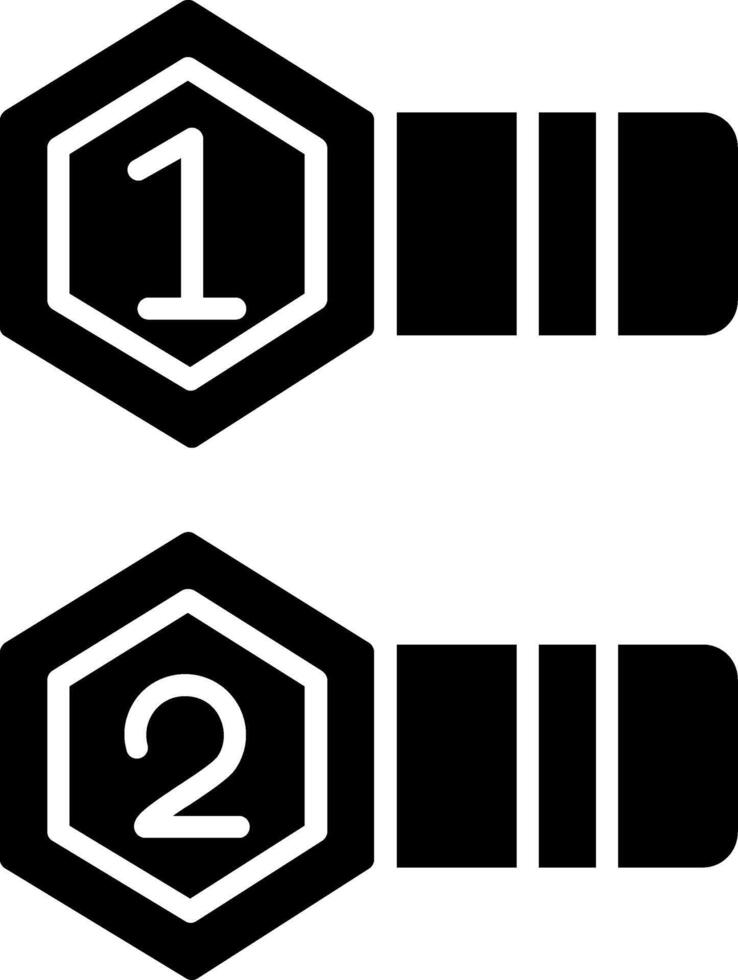 1

2