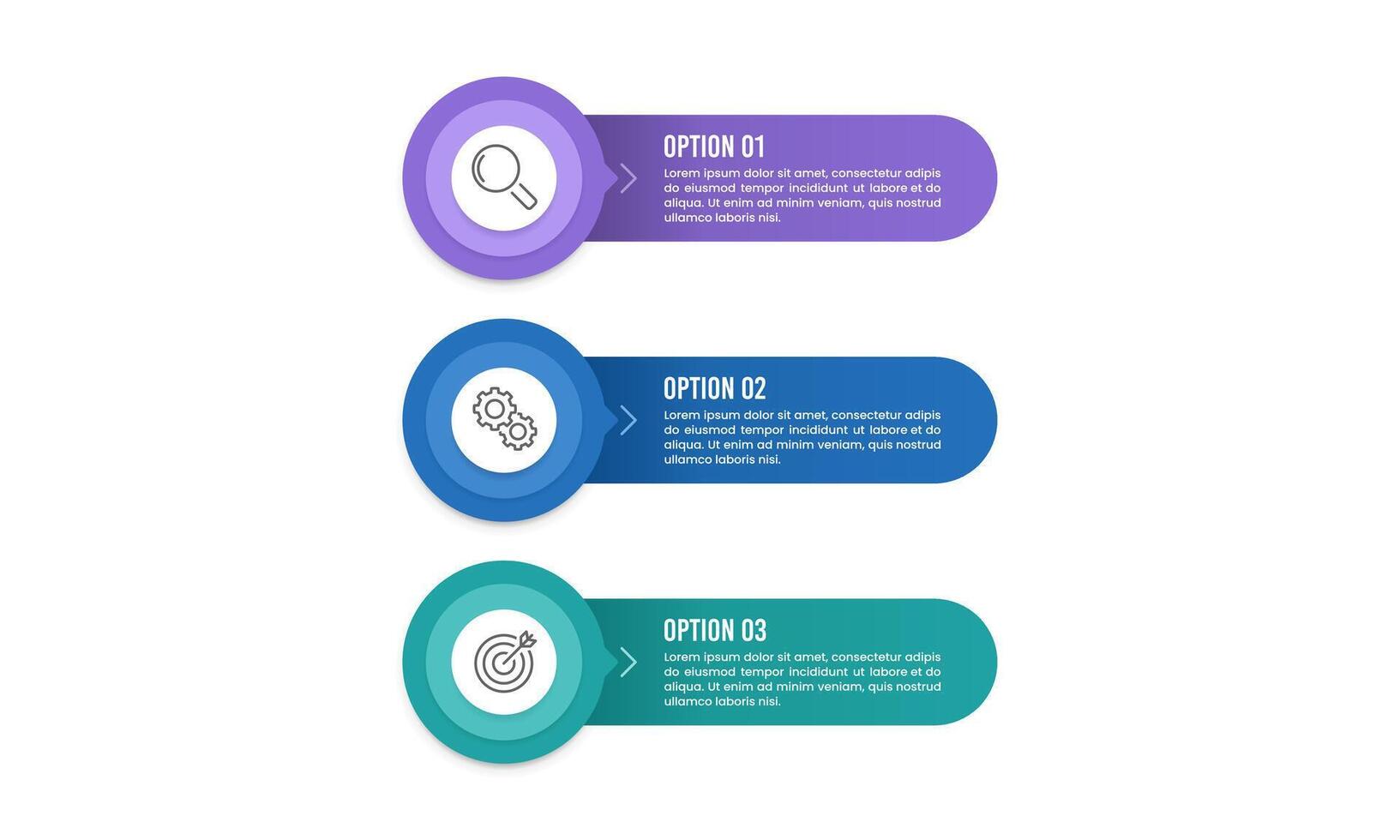 OPTION 01

Lorem ipsum dolor sit amet, consectetur adipis do eiusmod tempor incididunt ut labore et do aliqua. Ut enim ad minim veniam, quis nostrud ullamco laboris nisi.

OPTION 02

Lorem ipsum dolor sit amet, consectetur adipis do eiusmod tempor incididunt ut labore et do aliqua. Ut enim ad minim veniam, quis nostrud ullamco laboris nisi.

OPTION 03

Lorem ipsum dolor sit amet, consectetur adipis do eiusmod tempor incididunt ut labore et do aliqua. Ut enim ad minim veniam, quis nostrud ullamco laboris nisi.