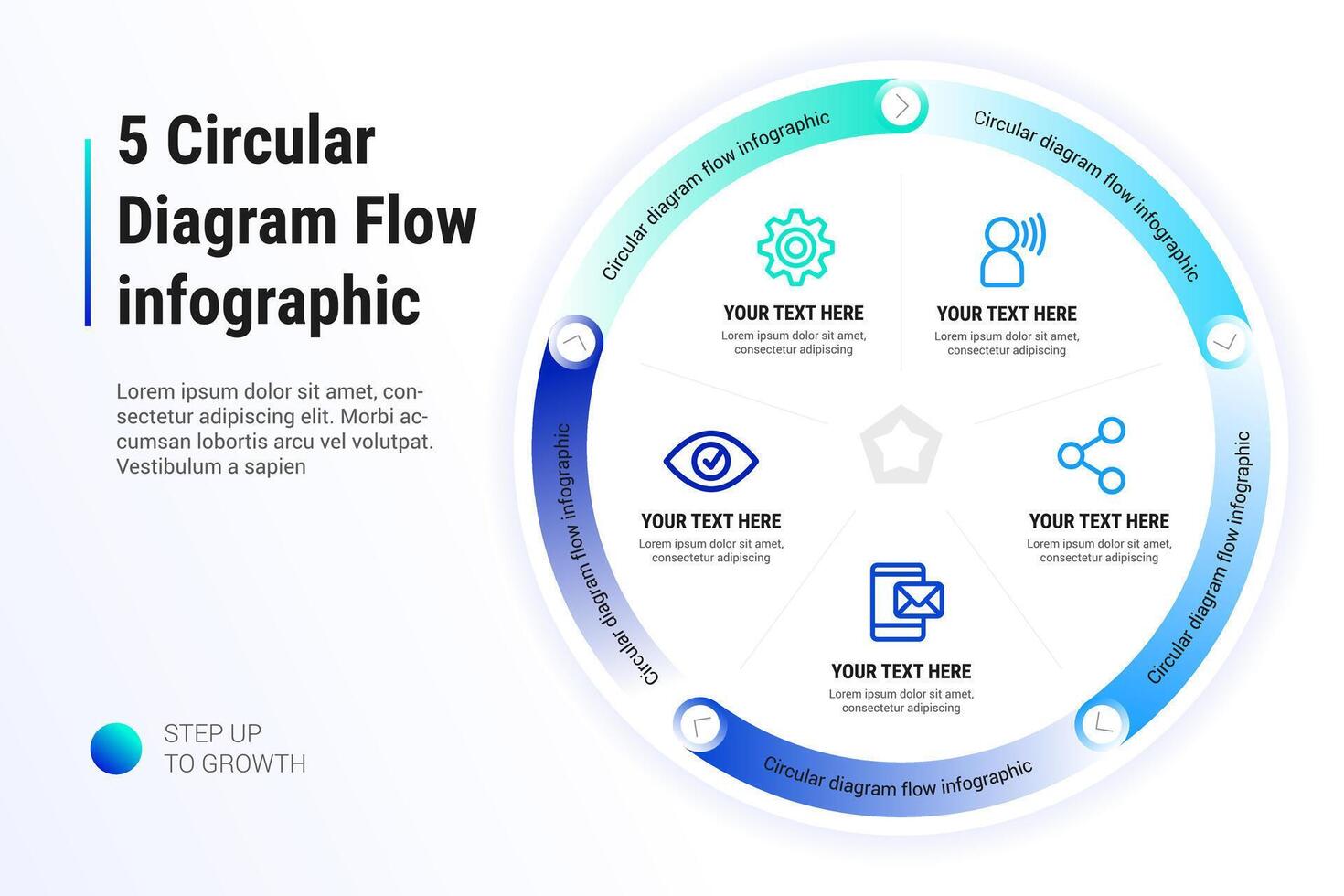 5 Circular Diagram Flow infographic

Lorem ipsum dolor sit amet, consectetur adipiscing elit. Morbi accumsan lobortis arcu vel volutpat. Vestibulum a sapien

STEP UP
TO GROWTH

Circular diagram flow infographic

Circular diagram flow infographic

Circular diagram flow infographic

Circular diagram flow infographic

Circular diagram flow infographic

YOUR TEXT HERE
Lorem ipsum dolor sit amet, consectetur adipiscing

YOUR TEXT HERE
Lorem ipsum dolor sit amet, consectetur adipiscing

YOUR TEXT HERE
Lorem ipsum dolor sit amet, consectetur adipiscing

YOUR TEXT HERE
Lorem ipsum dolor sit amet, consectetur adipiscing

YOUR TEXT HERE
Lorem ipsum dolor sit amet, consectetur adipiscing