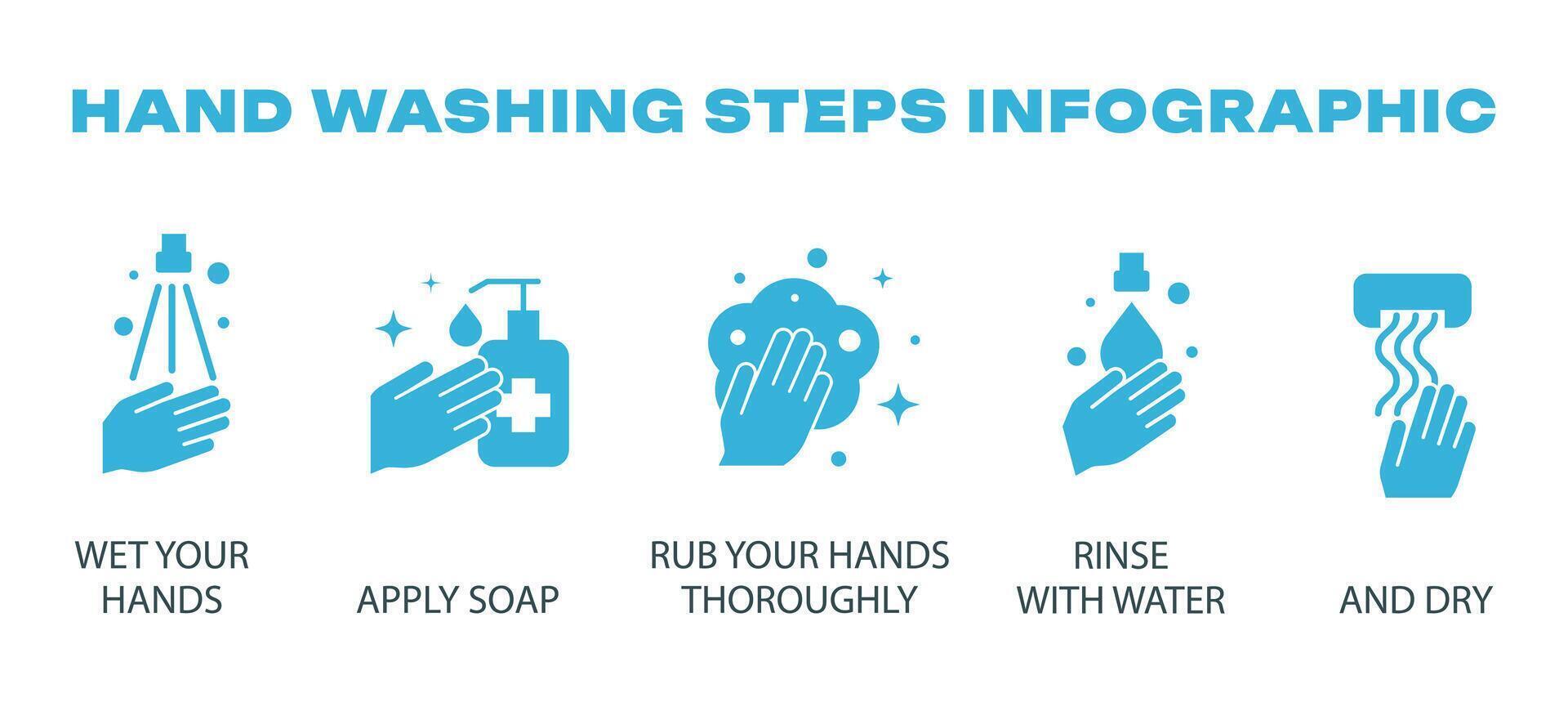 HAND WASHING STEPS INFOGRAPHIC

WET YOUR HANDS

APPLY SOAP

RUB YOUR HANDS THOROUGHLY

RINSE WITH WATER

AND DRY