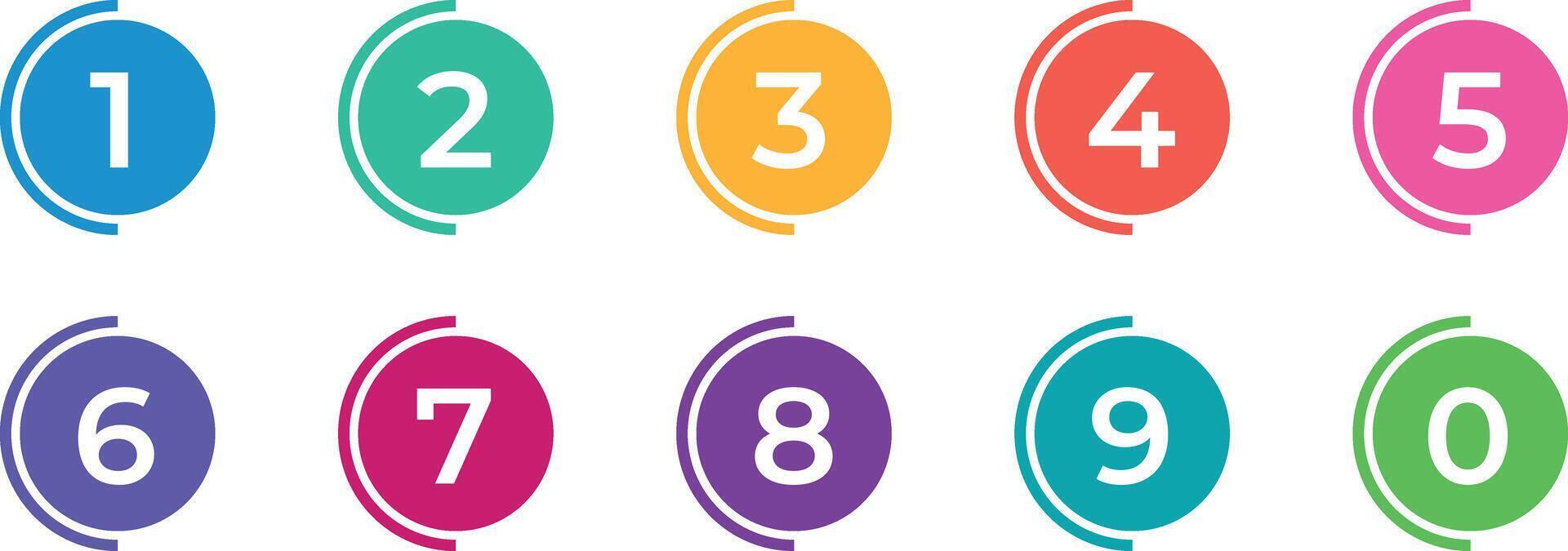 1 2 3 4 5

6 7 8 9 0