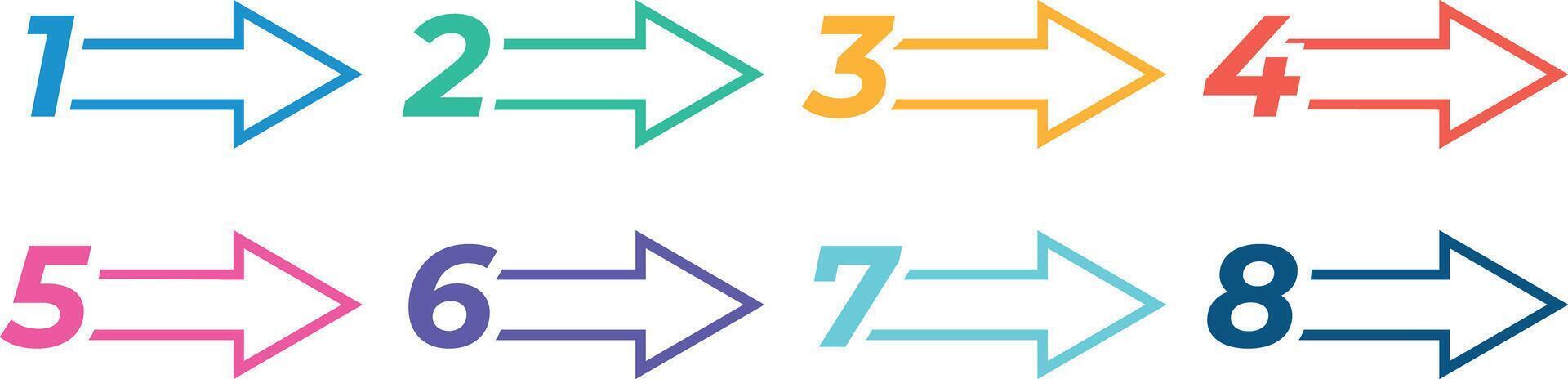 1 2 3 4

5 6 7 8