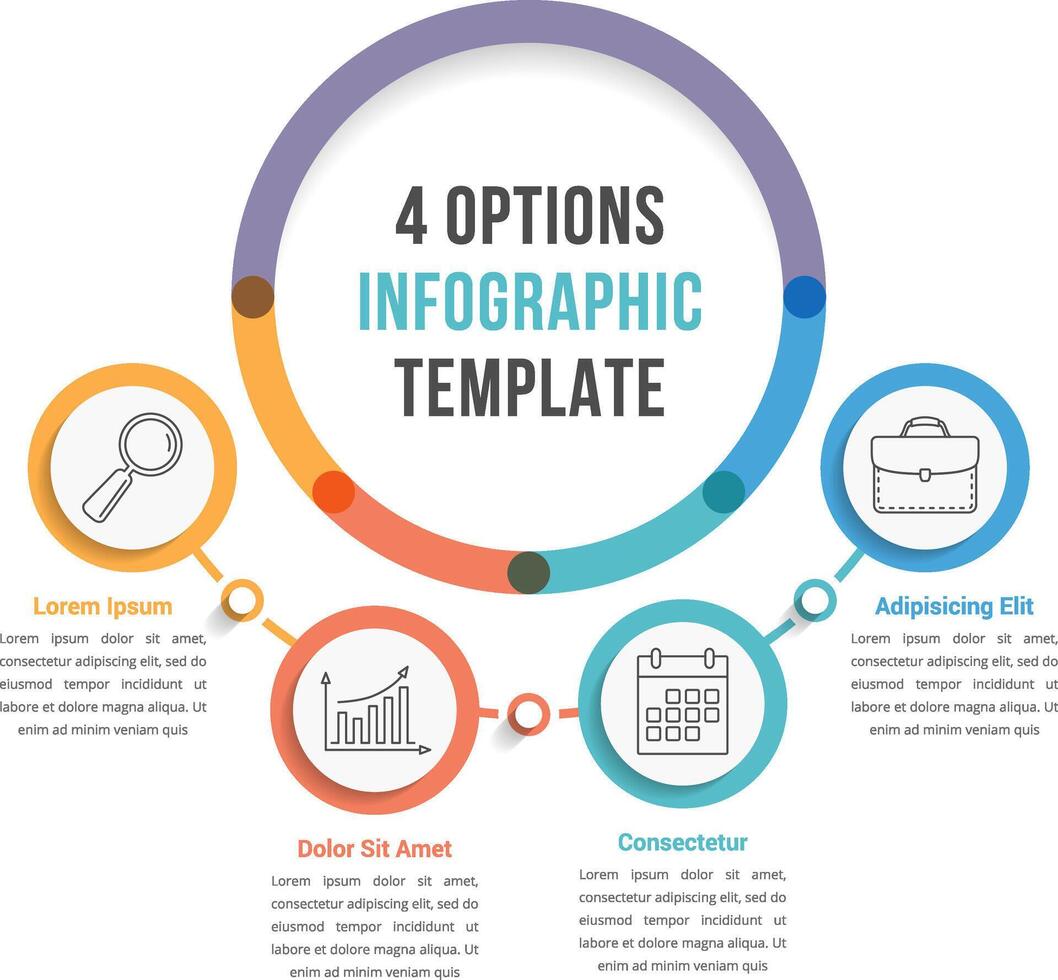 4 OPTIONS
INFOGRAPHIC
TEMPLATE

Lorem Ipsum
Lorem ipsum dolor sit amet, consectetur adipiscing elit, sed do eiusmod tempor incididunt ut labore et dolore magna aliqua. Ut enim ad minim veniam quis

Dolor Sit Amet
Lorem ipsum dolor sit amet, consectetur adipiscing elit, sed do eiusmod tempor incididunt ut labore et dolore magna aliqua. Ut enim ad minim veniam quis

Consectetur
Lorem ipsum dolor sit amet, consectetur adipiscing elit, sed do eiusmod tempor incididunt ut labore et dolore magna aliqua. Ut enim ad minim veniam quis

Adipisicing Elit
Lorem ipsum dolor sit amet, consectetur adipiscing elit, sed do eiusmod tempor incididunt ut labore et dolore magna aliqua. Ut enim ad minim veniam quis