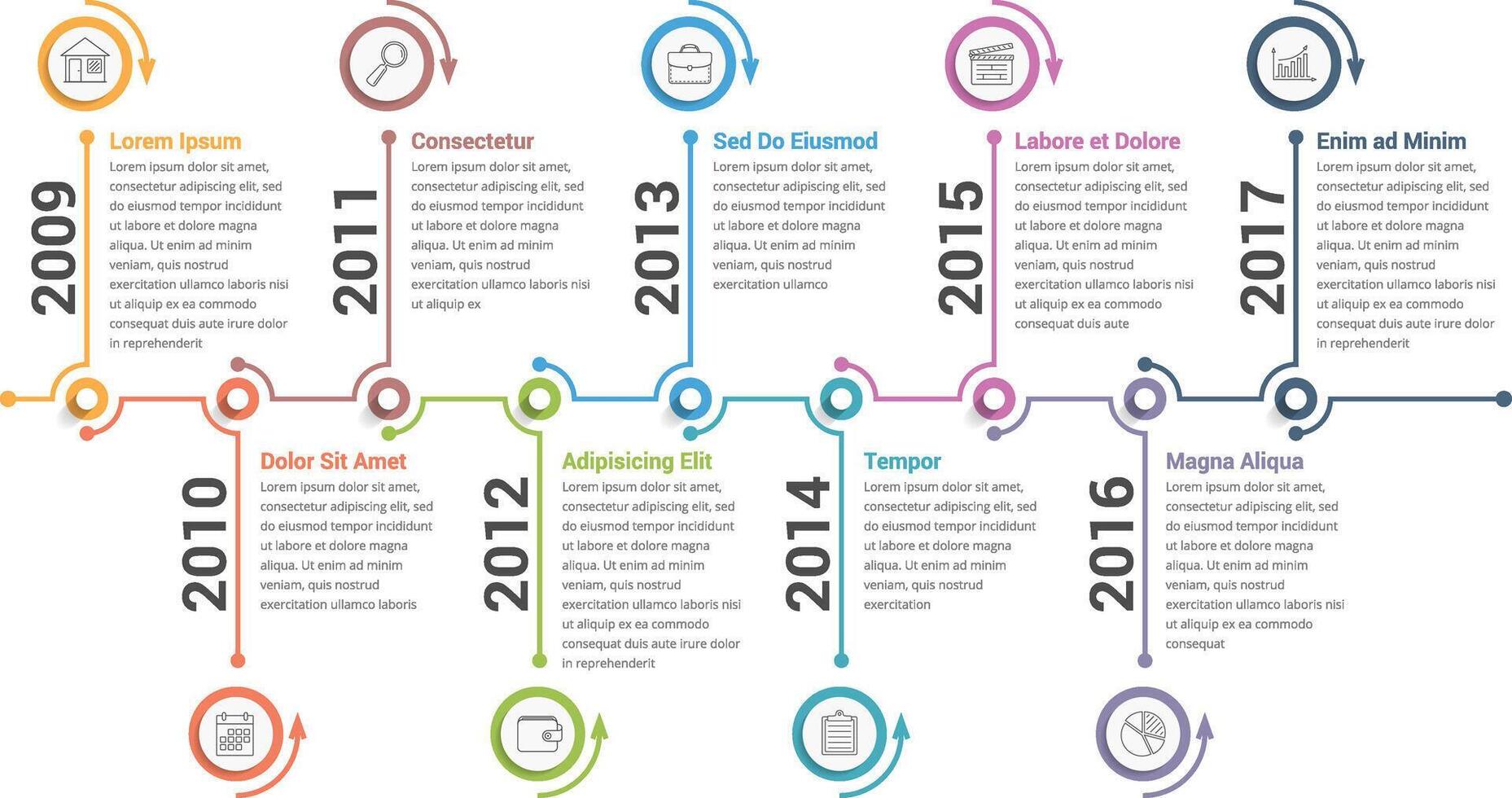 2009

Lorem Ipsum

Lorem ipsum dolor sit amet, consectetur adipiscing elit, sed do eiusmod tempor incididunt ut labore et dolore magna aliqua. Ut enim ad minim veniam, quis nostrud exercitation ullamco laboris nisi ut aliquip ex ea commodo consequat duis aute irure dolor in reprehenderit

2011

Consectetur

Lorem ipsum dolor sit amet, consectetur adipiscing elit, sed do eiusmod tempor incididunt ut labore et dolore magna aliqua. Ut enim ad minim veniam, quis nostrud exercitation ullamco laboris nisi ut aliquip ex

2013

Sed Do Eiusmod

Lorem ipsum dolor sit amet, consectetur adipiscing elit, sed do eiusmod tempor incididunt ut labore et dolore magna aliqua. Ut enim ad minim veniam, quis nostrud exercitation ullamco

2015

Labore et Dolore

Lorem ipsum dolor sit amet, consectetur adipiscing elit, sed do eiusmod tempor incididunt ut labore et dolore magna aliqua. Ut enim ad minim veniam, quis nostrud exercitation ullamco laboris nisi ut aliquip ex ea commodo consequat duis aute

2017

Enim ad Minim

Lorem ipsum dolor sit amet, consectetur adipiscing elit, sed do eiusmod tempor incididunt ut labore et dolore magna aliqua. Ut enim ad minim veniam, quis nostrud exercitation ullamco laboris nisi ut aliquip ex ea commodo consequat duis aute irure dolor in reprehenderit

2010

Dolor Sit Amet

Lorem ipsum dolor sit amet, consectetur adipiscing elit, sed do eiusmod tempor incididunt ut labore et dolore magna aliqua. Ut enim ad minim veniam, quis nostrud exercitation ullamco laboris

2012

Adipisicing Elit

Lorem ipsum dolor sit amet, consectetur adipiscing elit, sed do eiusmod tempor incididunt ut labore et dolore magna aliqua. Ut enim ad minim veniam, quis nostrud exercitation ullamco laboris nisi ut aliquip ex ea commodo consequat duis aute irure dolor in reprehenderit

2014

Tempor

Lorem ipsum dolor sit amet, consectetur adipiscing elit, sed do eiusmod tempor incididunt ut labore et dolore magna aliqua. Ut enim ad minim veniam, quis nostrud exercitation

2016

Magna Aliqua

Lorem ipsum dolor sit amet, consectetur adipiscing elit, sed do eiusmod tempor incididunt ut labore et dolore magna aliqua. Ut enim ad minim veniam, quis nostrud exercitation ullamco laboris nisi ut aliquip ex ea commodo consequat