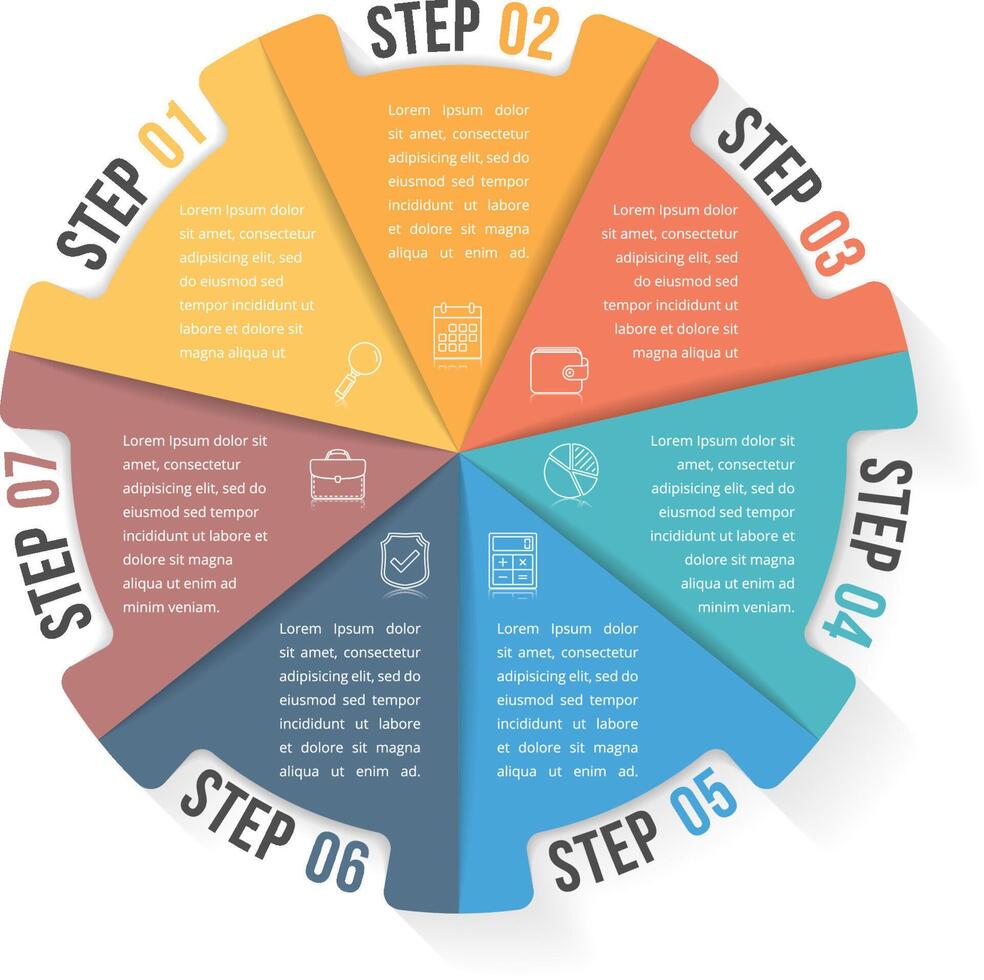 STEP 01

Lorem Ipsum dolor sit amet, consectetur adipisicing elit, sed do eiusmod sed tempor incididunt ut labore et dolore sit magna aliqua ut

STEP 02

Lorem Ipsum dolor sit amet, consectetur adipisicing elit, sed do eiusmod sed tempor incididunt ut labore et dolore sit magna aliqua ut enim ad.

STEP 03

Lorem Ipsum dolor sit amet, consectetur adipisicing elit, sed do eiusmod sed tempor incididunt ut labore et dolore sit magna aliqua ut

STEP 04

Lorem Ipsum dolor sit amet, consectetur adipisicing elit, sed do eiusmod sed tempor incididunt ut labore et dolore sit magna aliqua ut enim ad minim veniam.

STEP 05

Lorem Ipsum dolor sit amet, consectetur adipisicing elit, sed do eiusmod sed tempor incididunt ut labore et dolore sit magna aliqua ut enim ad.

STEP 06

Lorem Ipsum dolor sit amet, consectetur adipisicing elit, sed do eiusmod sed tempor incididunt ut labore et dolore sit magna aliqua ut enim ad.

STEP 07

Lorem Ipsum dolor sit amet, consectetur adipisicing elit, sed do eiusmod sed tempor incididunt ut labore et dolore sit magna aliqua ut enim ad minim veniam.