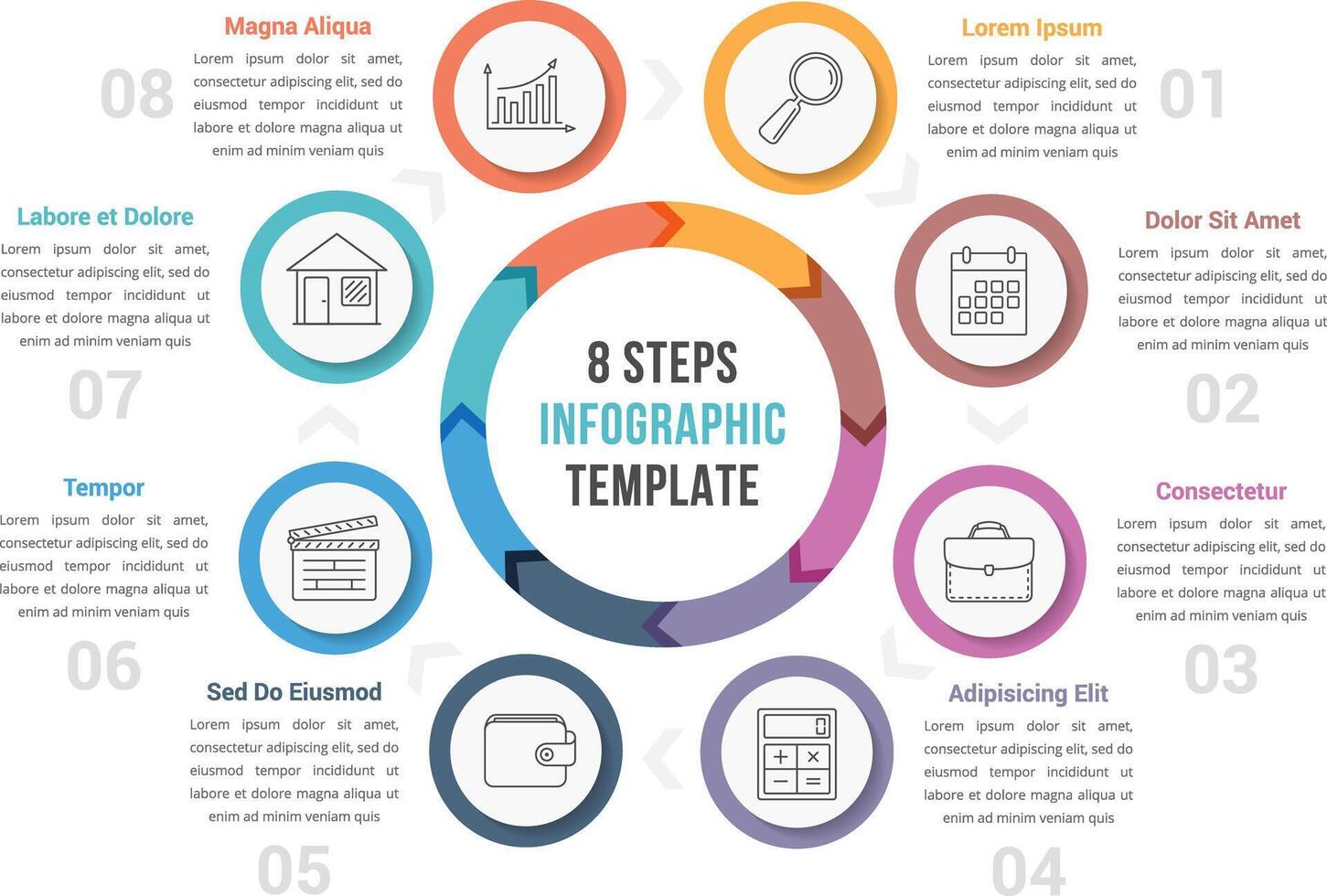 8 STEPS
INFOGRAPHIC
TEMPLATE

Lorem Ipsum
Lorem ipsum dolor sit amet, consectetur adipiscing elit, sed do eiusmod tempor incididunt ut labore et dolore magna aliqua ut enim ad minim veniam quis
01

Dolor Sit Amet
Lorem ipsum dolor sit amet, consectetur adipiscing elit, sed do eiusmod tempor incididunt ut labore et dolore magna aliqua ut enim ad minim veniam quis
02

Consectetur
Lorem ipsum dolor sit amet, consectetur adipiscing elit, sed do eiusmod tempor incididunt ut labore et dolore magna aliqua ut enim ad minim veniam quis
03

Adipisicing Elit
Lorem ipsum dolor sit amet, consectetur adipiscing elit, sed do eiusmod tempor incididunt ut labore et dolore magna aliqua ut enim ad minim veniam quis
04

Sed Do Eiusmod
Lorem ipsum dolor sit amet, consectetur adipiscing elit, sed do eiusmod tempor incididunt ut labore et dolore magna aliqua ut enim ad minim veniam quis
05

Tempor
Lorem ipsum dolor sit amet, consectetur adipiscing elit, sed do eiusmod tempor incididunt ut labore et dolore magna aliqua ut enim ad minim veniam quis
06

Labore et Dolore
Lorem ipsum dolor sit amet, consectetur adipiscing elit, sed do eiusmod tempor incididunt ut labore et dolore magna aliqua ut enim ad minim veniam quis
07

Magna Aliqua
Lorem ipsum dolor sit amet, consectetur adipiscing elit, sed do eiusmod tempor incididunt ut labore et dolore magna aliqua ut enim ad minim veniam quis
08