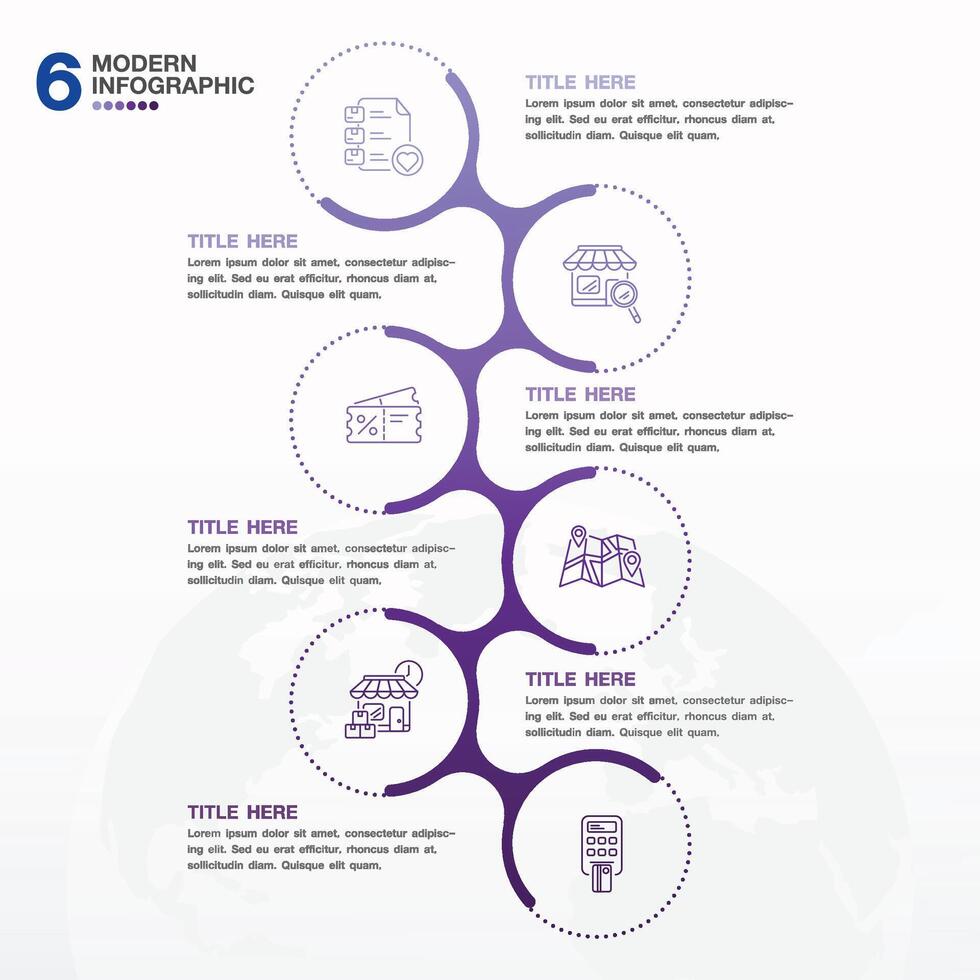 6 MODERN INFOGRAPHIC

TITLE HERE
Lorem ipsum dolor sit amet, consectetur adipiscing elit. Sed eu erat efficitur, rhoncus diam at, sollicitudin diam. Quisque elit quam,

TITLE HERE
Lorem ipsum dolor sit amet, consectetur adipiscing elit. Sed eu erat efficitur, rhoncus diam at, sollicitudin diam. Quisque elit quam,

TITLE HERE
Lorem ipsum dolor sit amet, consectetur adipiscing elit. Sed eu erat efficitur, rhoncus diam at, sollicitudin diam. Quisque elit quam,

TITLE HERE
Lorem ipsum dolor sit amet, consectetur adipiscing elit. Sed eu erat efficitur, rhoncus diam at, sollicitudin diam. Quisque elit quam,

TITLE HERE
Lorem ipsum dolor sit amet, consectetur adipiscing elit. Sed eu erat efficitur, rhoncus diam at, sollicitudin diam. Quisque elit quam,

TITLE HERE
Lorem ipsum dolor sit amet, consectetur adipiscing elit. Sed eu erat efficitur, rhoncus diam at, sollicitudin diam. Quisque elit quam,