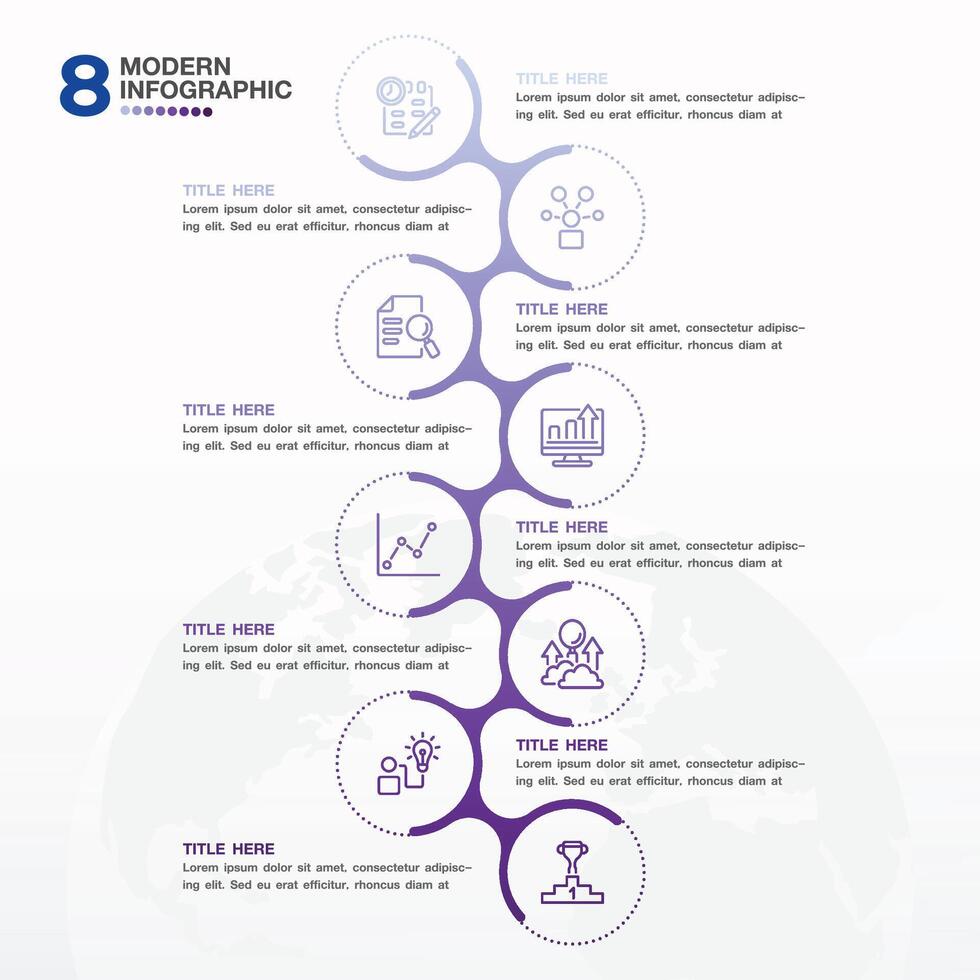 8 MODERN INFOGRAPHIC

TITLE HERE
Lorem ipsum dolor sit amet, consectetur adipiscing elit. Sed eu erat efficitur, rhoncus diam at

TITLE HERE
Lorem ipsum dolor sit amet, consectetur adipiscing elit. Sed eu erat efficitur, rhoncus diam at

TITLE HERE
Lorem ipsum dolor sit amet, consectetur adipiscing elit. Sed eu erat efficitur, rhoncus diam at

TITLE HERE
Lorem ipsum dolor sit amet, consectetur adipiscing elit. Sed eu erat efficitur, rhoncus diam at

TITLE HERE
Lorem ipsum dolor sit amet, consectetur adipiscing elit. Sed eu erat efficitur, rhoncus diam at

TITLE HERE
Lorem ipsum dolor sit amet, consectetur adipiscing elit. Sed eu erat efficitur, rhoncus diam at

TITLE HERE
Lorem ipsum dolor sit amet, consectetur adipiscing elit. Sed eu erat efficitur, rhoncus diam at

TITLE HERE
Lorem ipsum dolor sit amet, consectetur adipiscing elit. Sed eu erat efficitur, rhoncus diam at

1