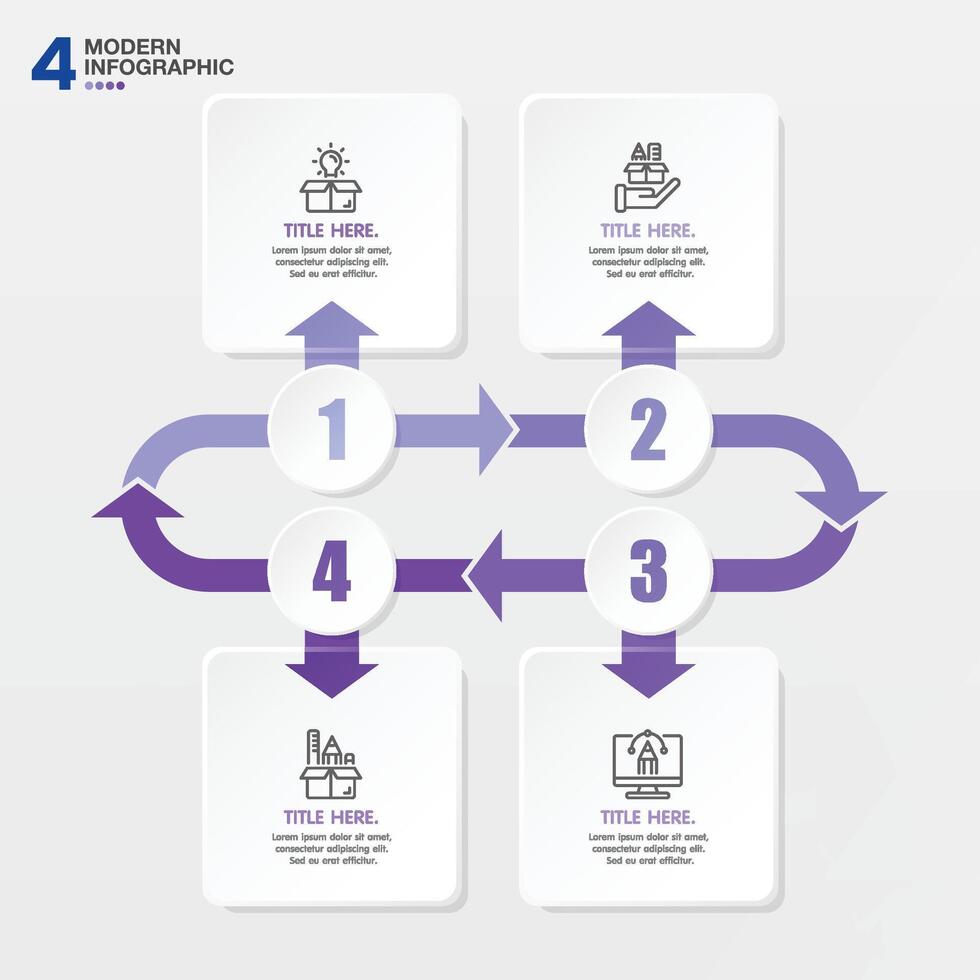 4 MODERN INFOGRAPHIC

TITLE HERE.
Lorem ipsum dolor sit amet, consectetur adipiscing elit. Sed eu erat efficitur.

TITLE HERE.
Lorem ipsum dolor sit amet, consectetur adipiscing elit. Sed eu erat efficitur.

1

2

4

3

TITLE HERE.
Lorem ipsum dolor sit amet, consectetur adipiscing elit. Sed eu erat efficitur.

TITLE HERE.
Lorem ipsum dolor sit amet, consectetur adipiscing elit. Sed eu erat efficitur.