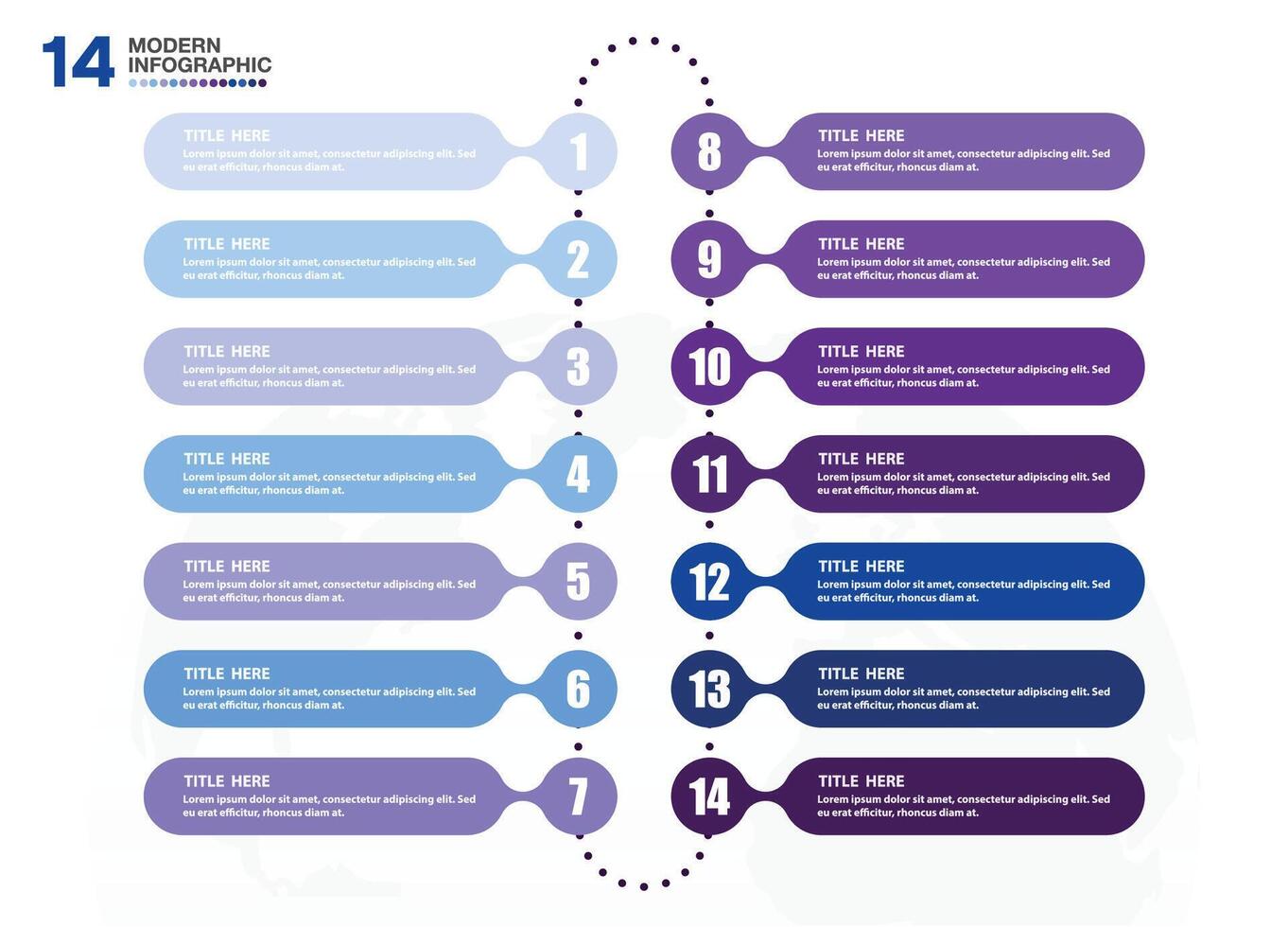 14 MODERN INFOGRAPHIC

TITLE HERE
Lorem ipsum dolor sit amet, consectetur adipiscing elit. Sed eu erat efficitur, rhoncus diam at.
1

TITLE HERE
Lorem ipsum dolor sit amet, consectetur adipiscing elit. Sed eu erat efficitur, rhoncus diam at.
2

TITLE HERE
Lorem ipsum dolor sit amet, consectetur adipiscing elit. Sed eu erat efficitur, rhoncus diam at.
3

TITLE HERE
Lorem ipsum dolor sit amet, consectetur adipiscing elit. Sed eu erat efficitur, rhoncus diam at.
4

TITLE HERE
Lorem ipsum dolor sit amet, consectetur adipiscing elit. Sed eu erat efficitur, rhoncus diam at.
5

TITLE HERE
Lorem ipsum dolor sit amet, consectetur adipiscing elit. Sed eu erat efficitur, rhoncus diam at.
6

TITLE HERE
Lorem ipsum dolor sit amet, consectetur adipiscing elit. Sed eu erat efficitur, rhoncus diam at.
7

8
TITLE HERE
Lorem ipsum dolor sit amet, consectetur adipiscing elit. Sed eu erat efficitur, rhoncus diam at.

9
TITLE HERE
Lorem ipsum dolor sit amet, consectetur adipiscing elit. Sed eu erat efficitur, rhoncus diam at.

10
TITLE HERE
Lorem ipsum dolor sit amet, consectetur adipiscing elit. Sed eu erat efficitur, rhoncus diam at.

11
TITLE HERE
Lorem ipsum dolor sit amet, consectetur adipiscing elit. Sed eu erat efficitur, rhoncus diam at.

12
TITLE HERE
Lorem ipsum dolor sit amet, consectetur adipiscing elit. Sed eu erat efficitur, rhoncus diam at.

13
TITLE HERE
Lorem ipsum dolor sit amet, consectetur adipiscing elit. Sed eu erat efficitur, rhoncus diam at.

14
TITLE HERE
Lorem ipsum dolor sit amet, consectetur adipiscing elit. Sed eu erat efficitur, rhoncus diam at.