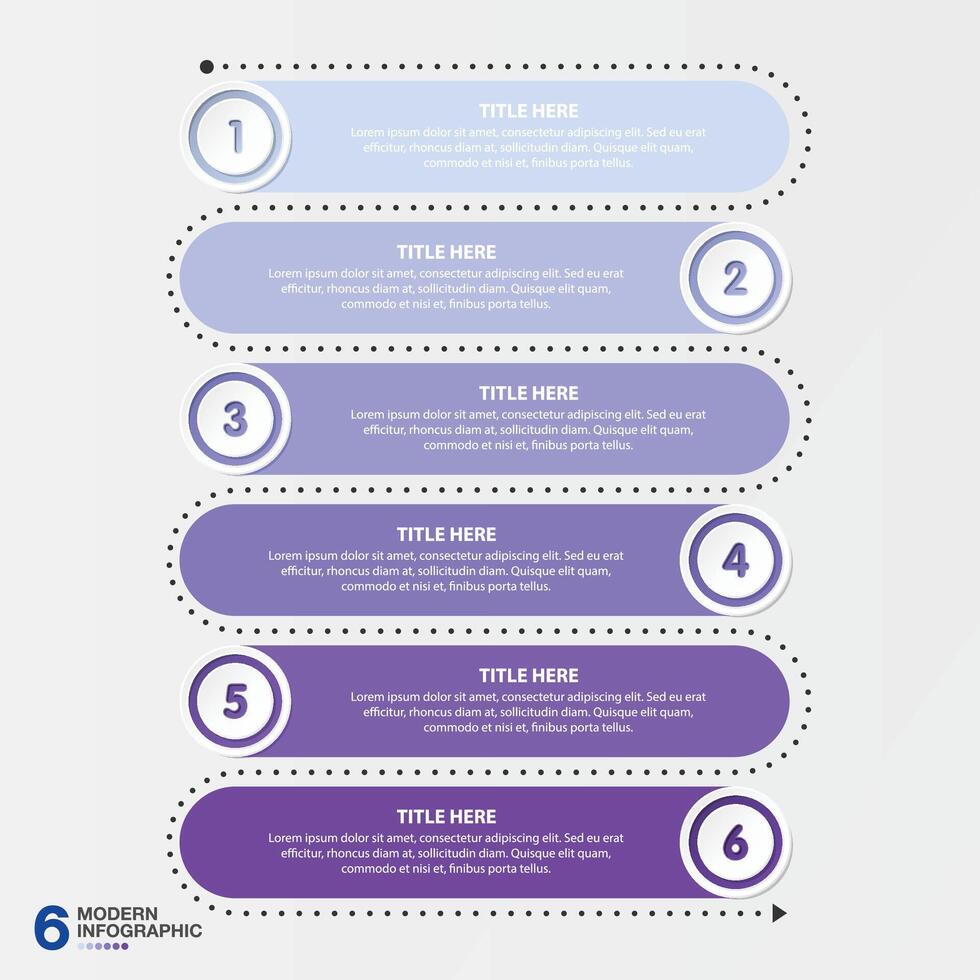 1

TITLE HERE
Lorem ipsum dolor sit amet, consectetur adipiscing elit. Sed eu erat efficitur, rhoncus diam at, sollicitudin diam. Quisque elit quam, commodo et nisi et, finibus porta tellus.

TITLE HERE
Lorem ipsum dolor sit amet, consectetur adipiscing elit. Sed eu erat efficitur, rhoncus diam at, sollicitudin diam. Quisque elit quam, commodo et nisi et, finibus porta tellus.

2

3

TITLE HERE
Lorem ipsum dolor sit amet, consectetur adipiscing elit. Sed eu erat efficitur, rhoncus diam at, sollicitudin diam. Quisque elit quam, commodo et nisi et, finibus porta tellus.

TITLE HERE
Lorem ipsum dolor sit amet, consectetur adipiscing elit. Sed eu erat efficitur, rhoncus diam at, sollicitudin diam. Quisque elit quam, commodo et nisi et, finibus porta tellus.

4

5

TITLE HERE
Lorem ipsum dolor sit amet, consectetur adipiscing elit. Sed eu erat efficitur, rhoncus diam at, sollicitudin diam. Quisque elit quam, commodo et nisi et, finibus porta tellus.

TITLE HERE
Lorem ipsum dolor sit amet, consectetur adipiscing elit. Sed eu erat efficitur, rhoncus diam at, sollicitudin diam. Quisque elit quam, commodo et nisi et, finibus porta tellus.

6

6 MODERN INFOGRAPHIC