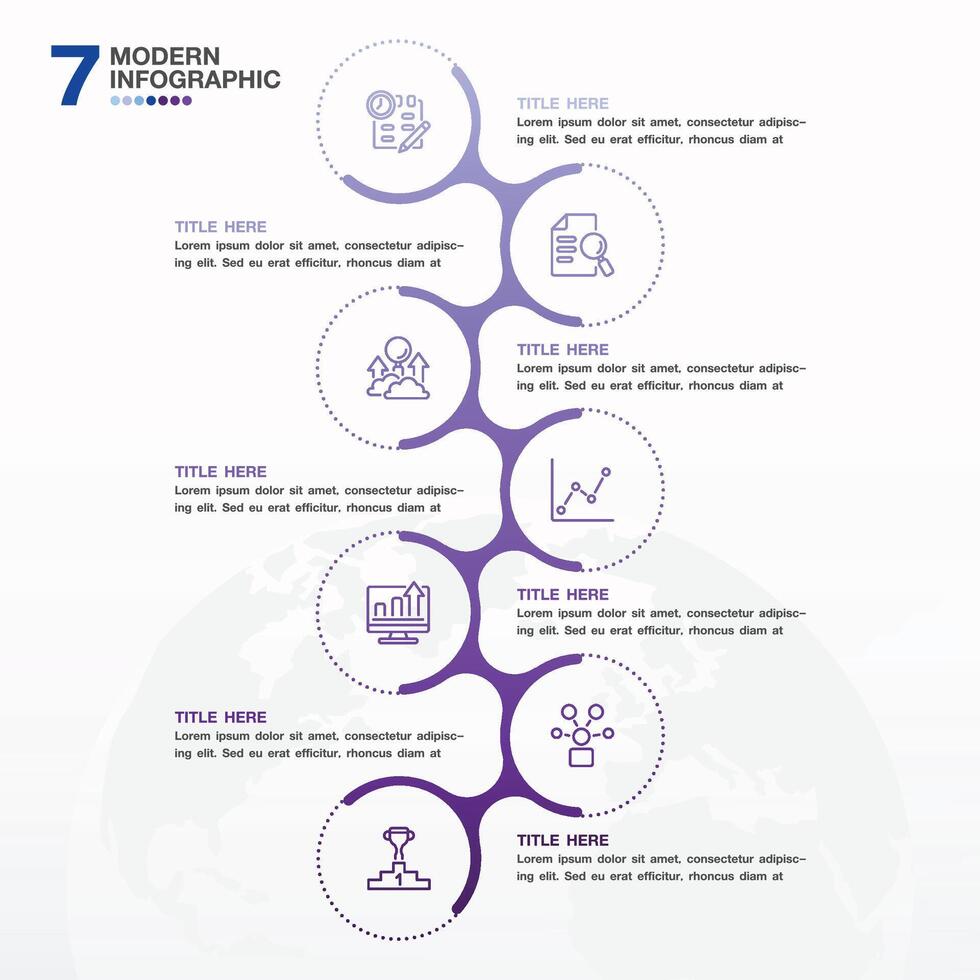 7 MODERN INFOGRAPHIC

TITLE HERE
Lorem ipsum dolor sit amet, consectetur adipiscing elit. Sed eu erat efficitur, rhoncus diam at

TITLE HERE
Lorem ipsum dolor sit amet, consectetur adipiscing elit. Sed eu erat efficitur, rhoncus diam at

TITLE HERE
Lorem ipsum dolor sit amet, consectetur adipiscing elit. Sed eu erat efficitur, rhoncus diam at

TITLE HERE
Lorem ipsum dolor sit amet, consectetur adipiscing elit. Sed eu erat efficitur, rhoncus diam at

TITLE HERE
Lorem ipsum dolor sit amet, consectetur adipiscing elit. Sed eu erat efficitur, rhoncus diam at

TITLE HERE
Lorem ipsum dolor sit amet, consectetur adipiscing elit. Sed eu erat efficitur, rhoncus diam at

1

TITLE HERE
Lorem ipsum dolor sit amet, consectetur adipiscing elit. Sed eu erat efficitur, rhoncus diam at