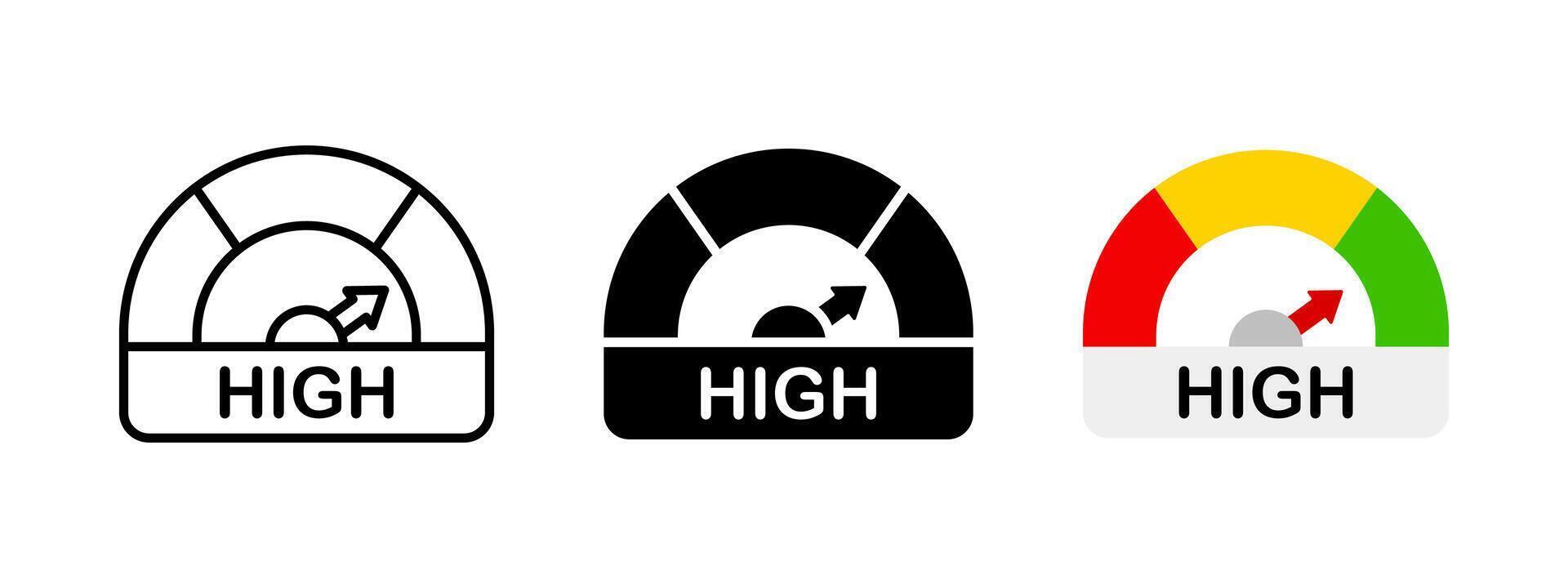 HIGH

HIGH

HIGH