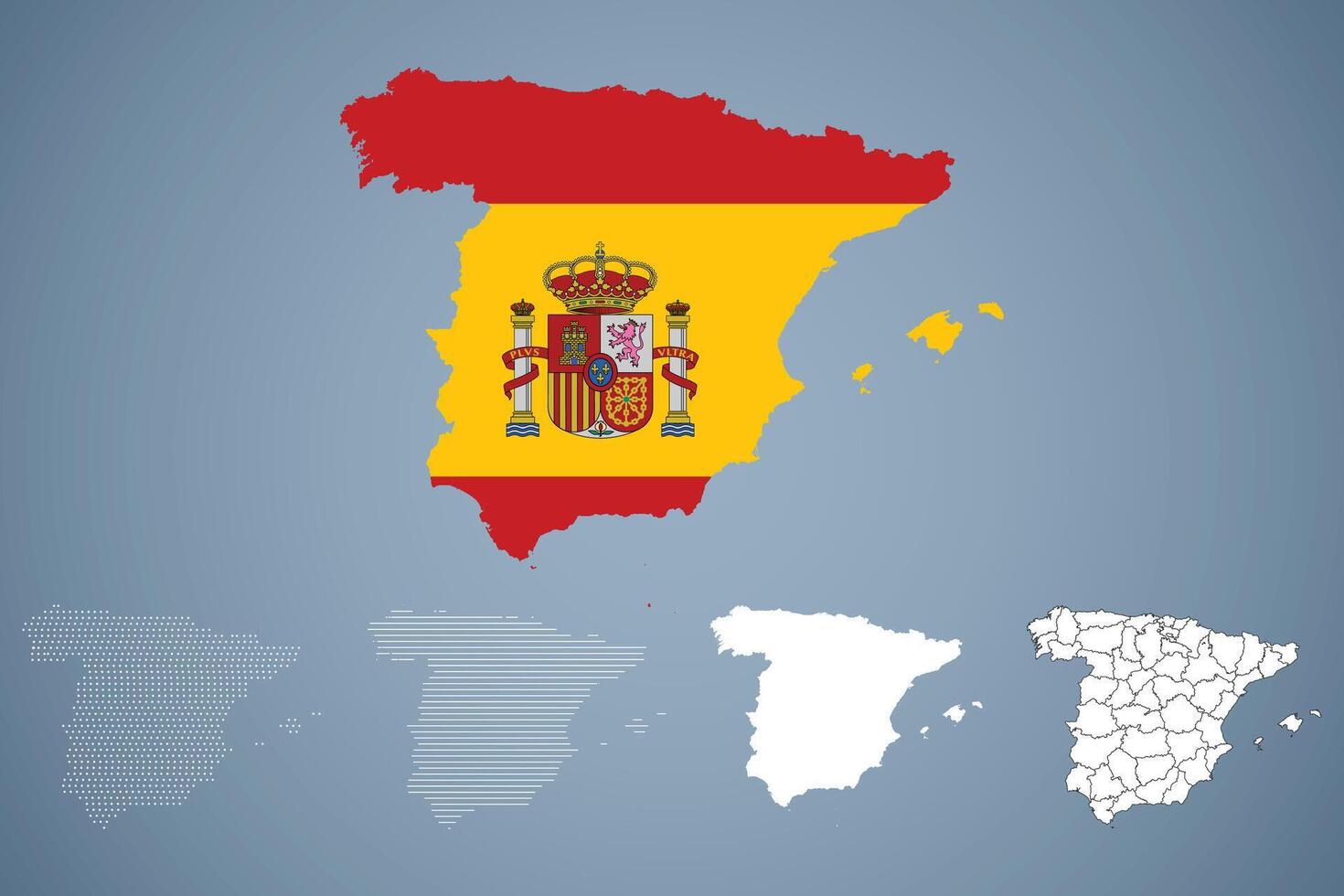 PLVS VLTRA