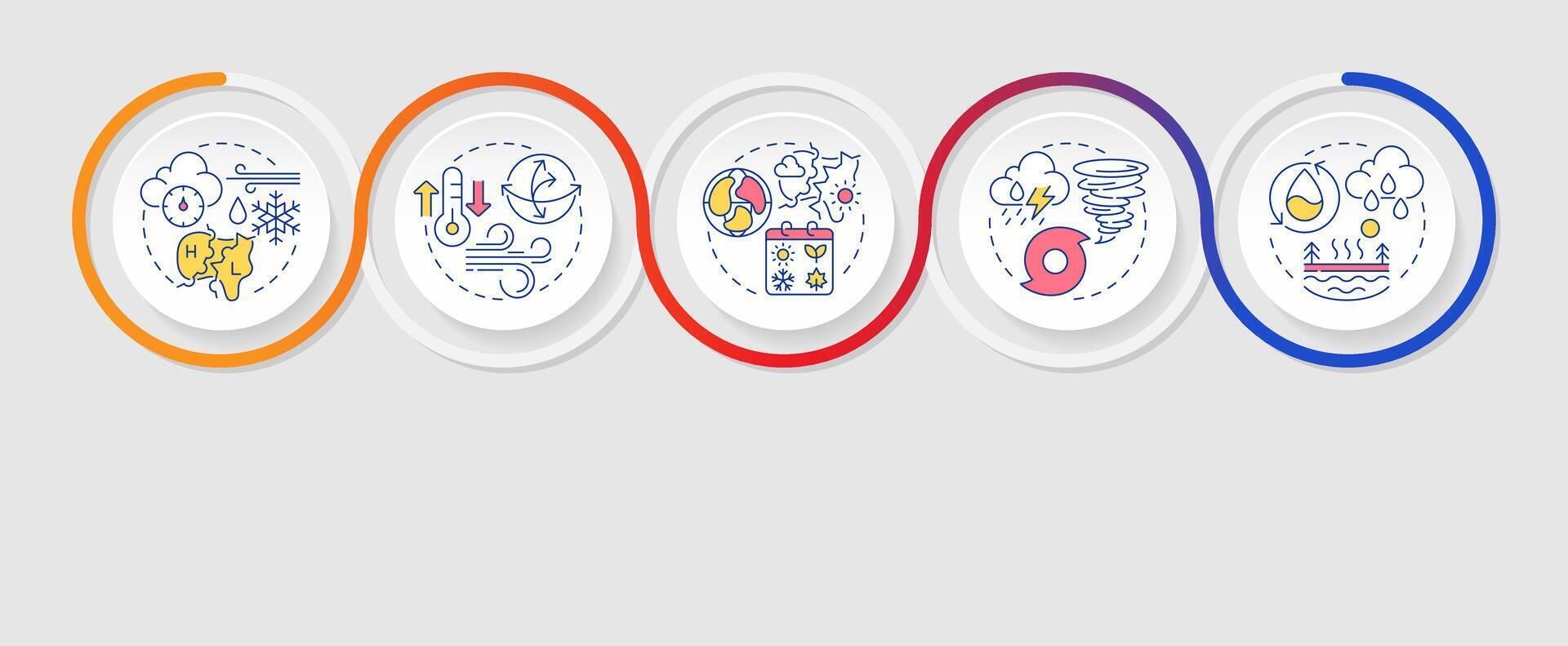 H
L