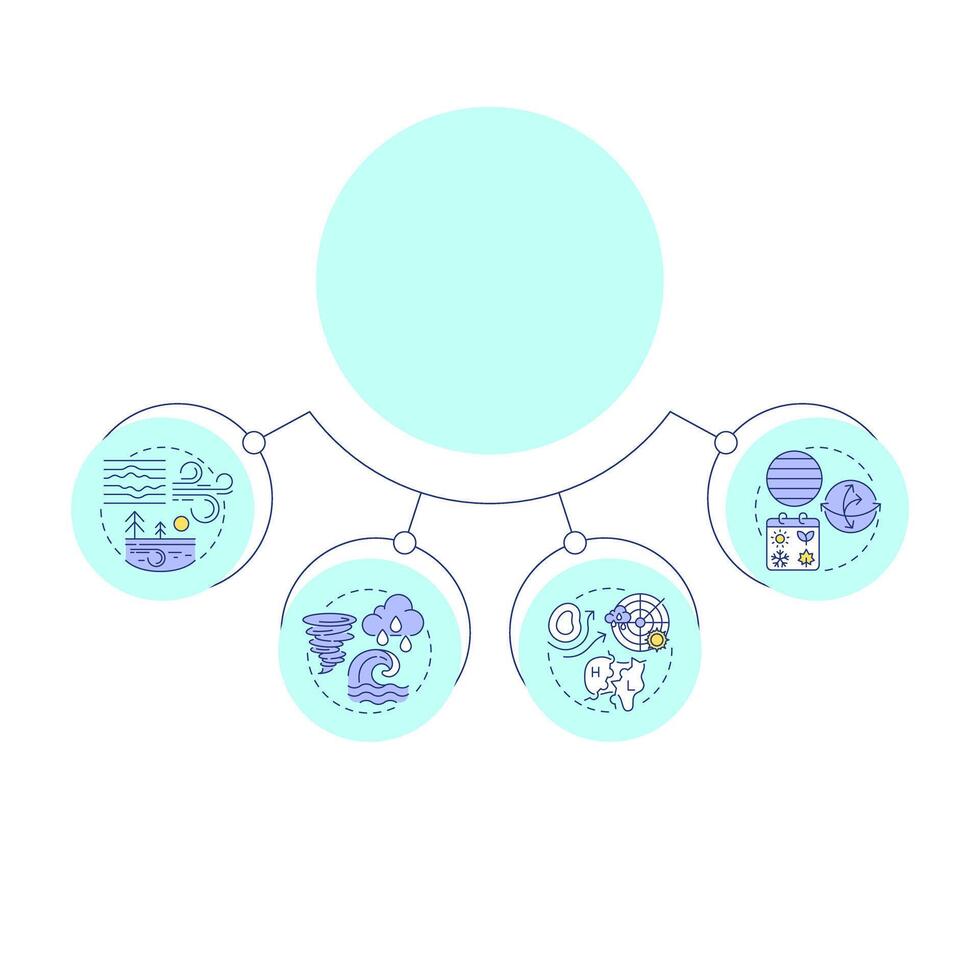 H
L