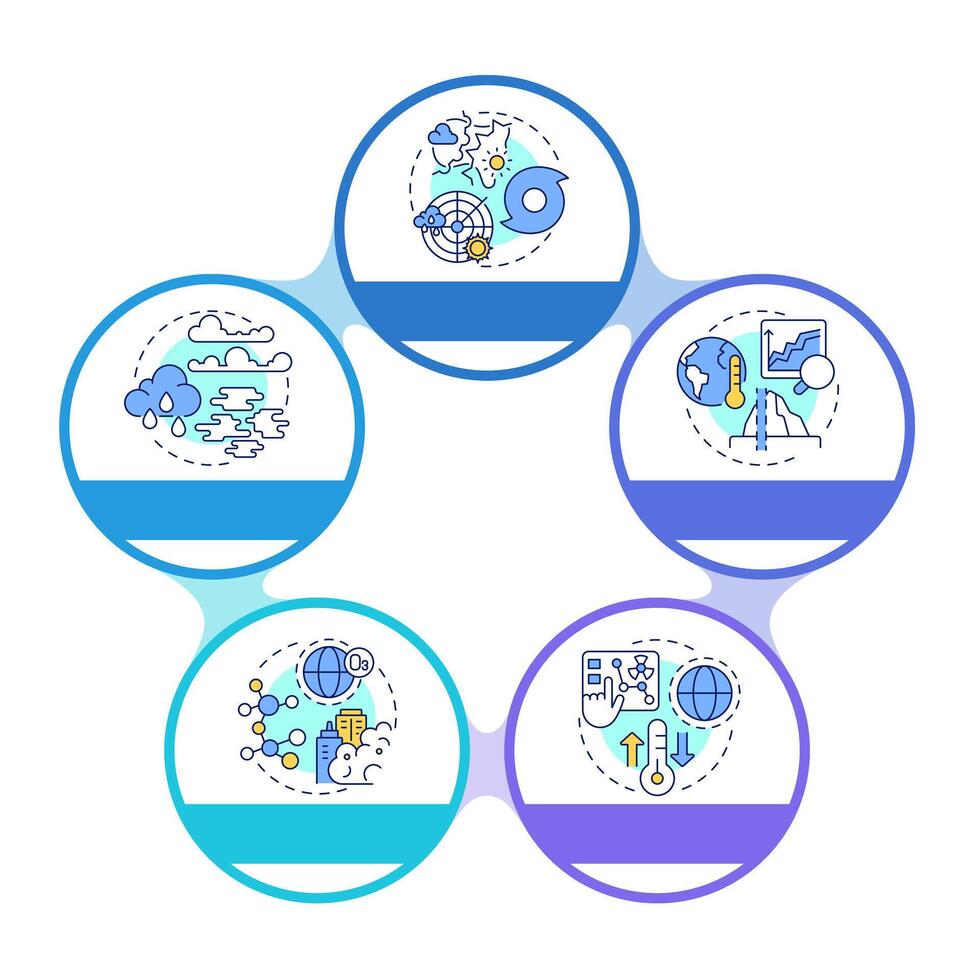 $O_3$