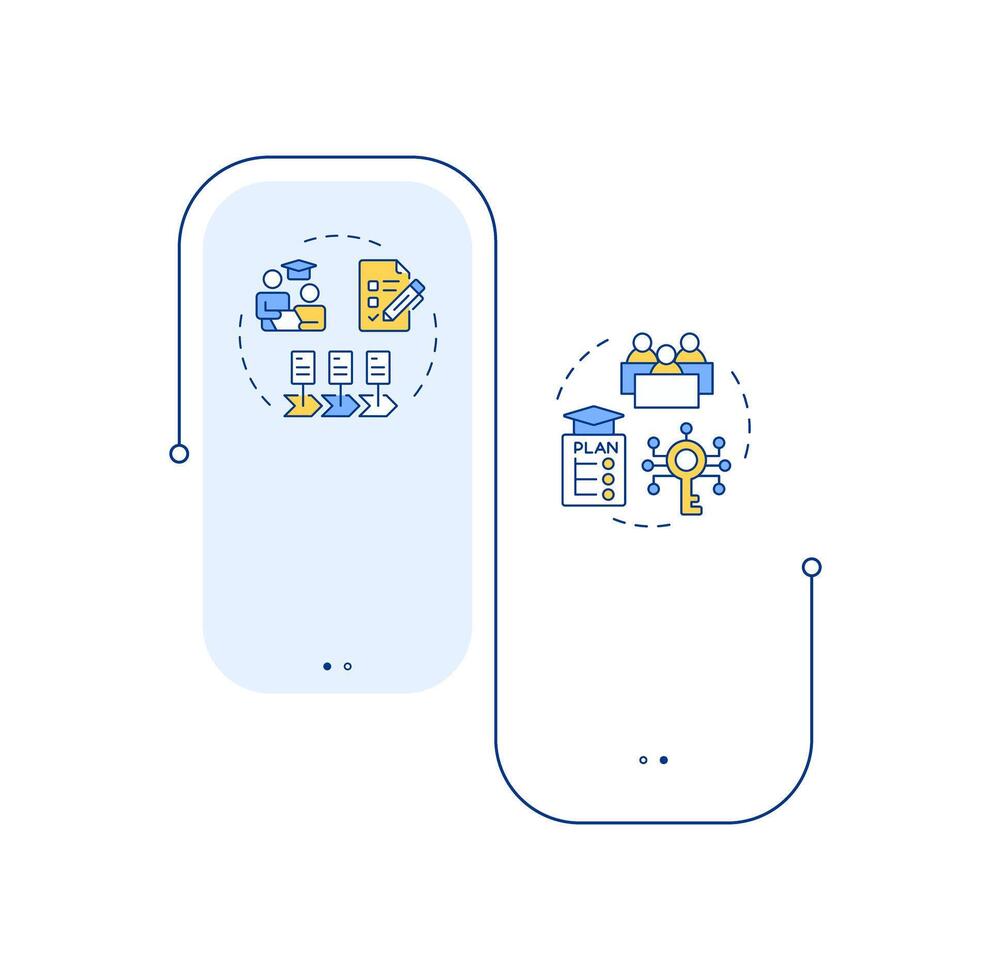 PLAN