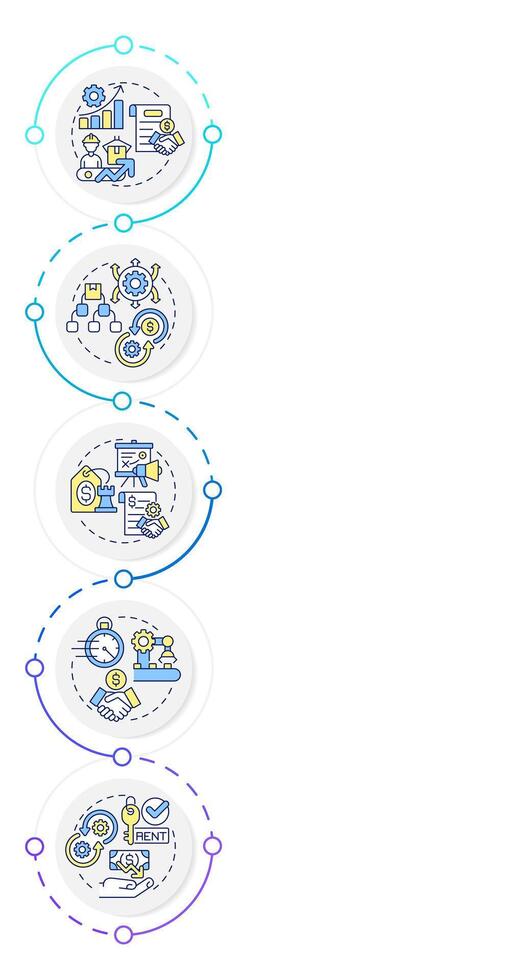 RENT