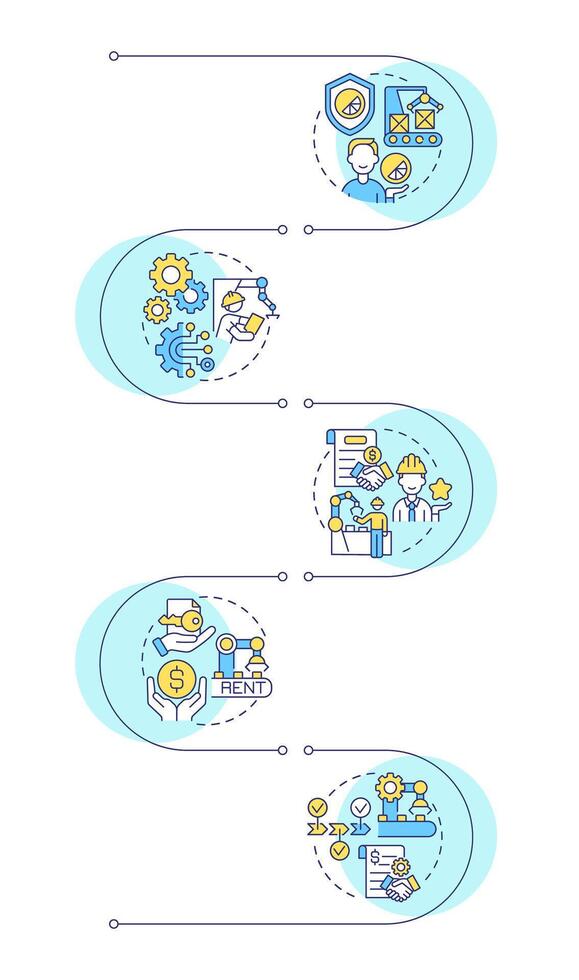 RENT