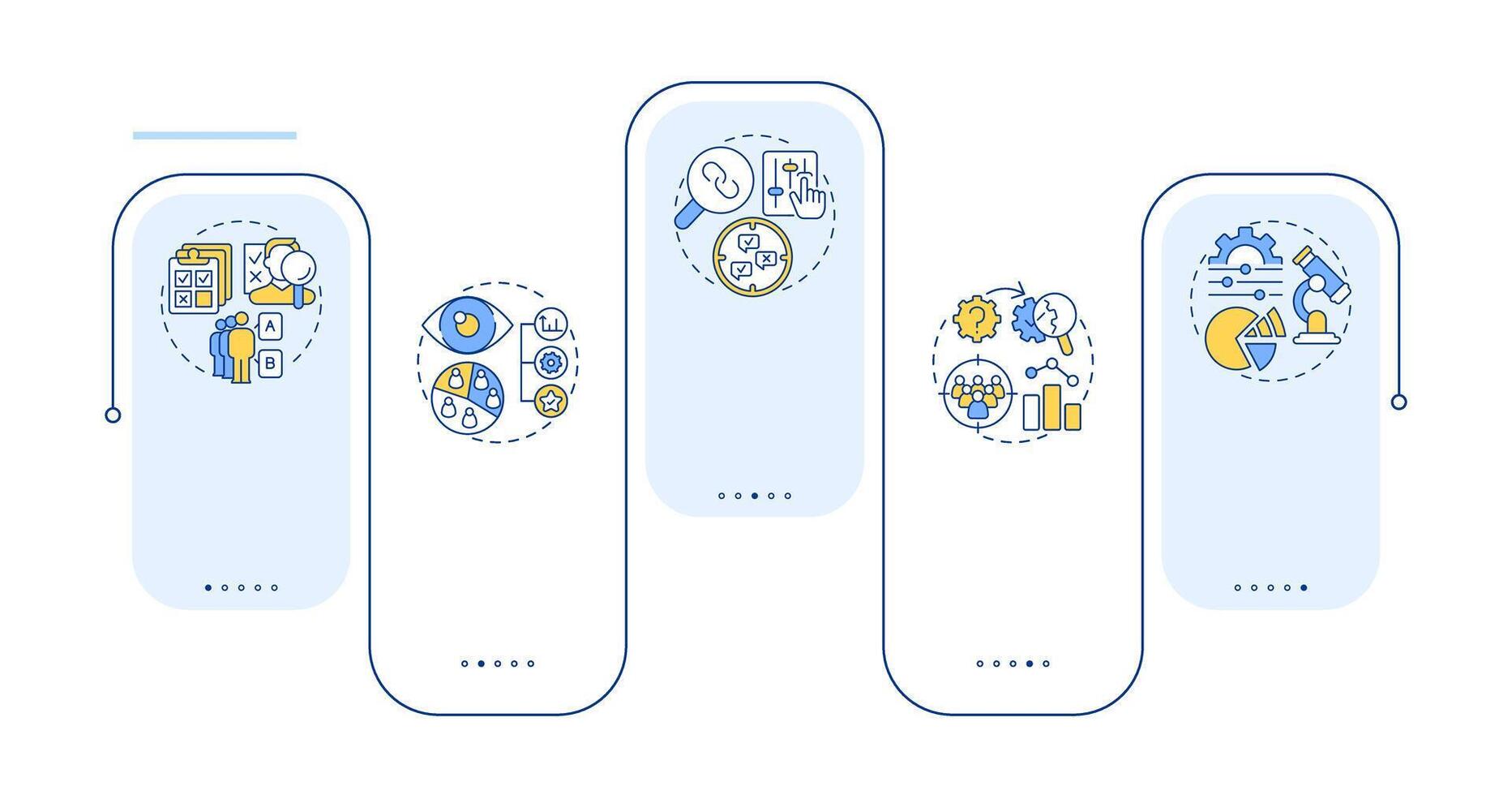 A
B