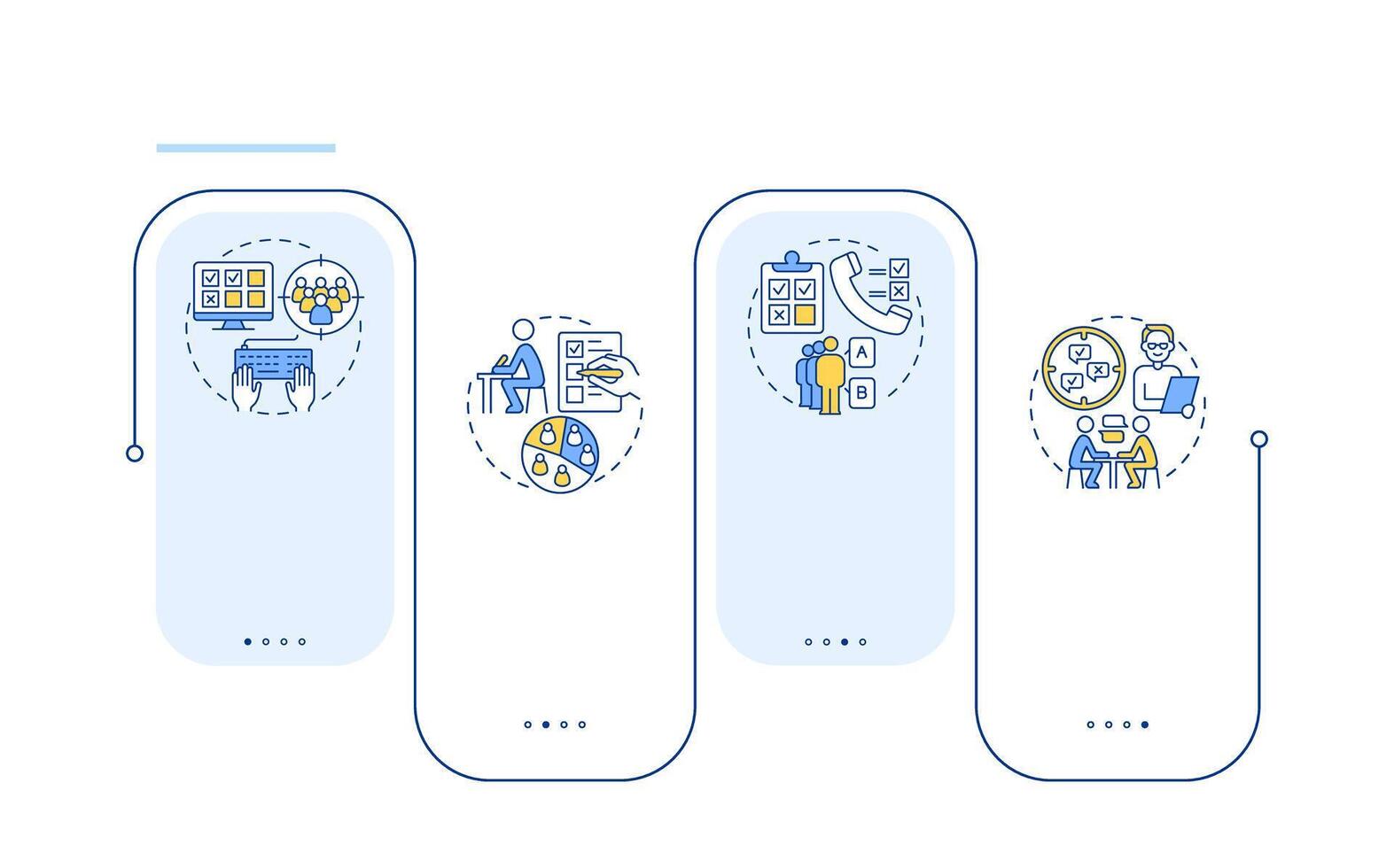 A

B