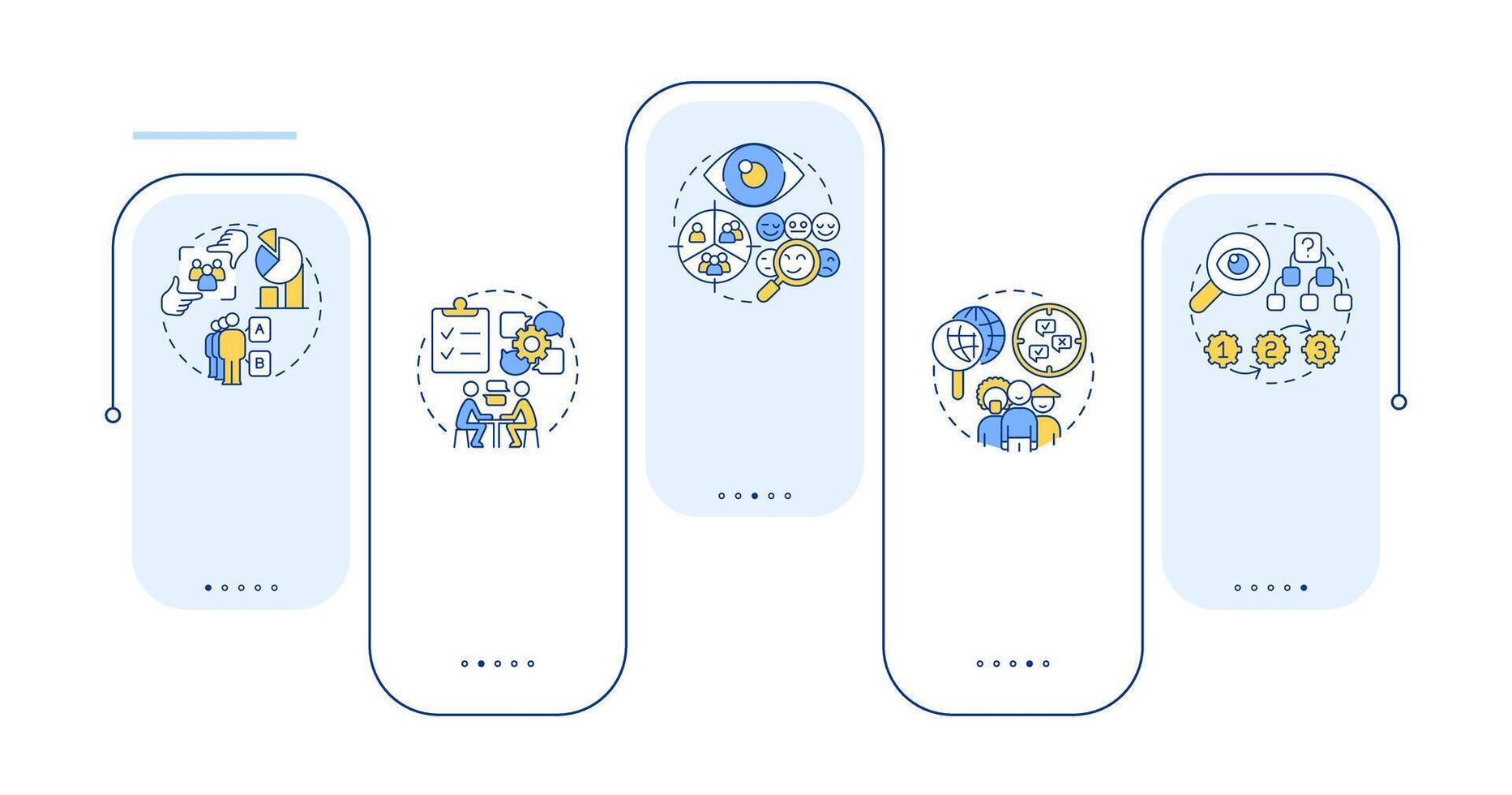 A
B
?
1
2
3