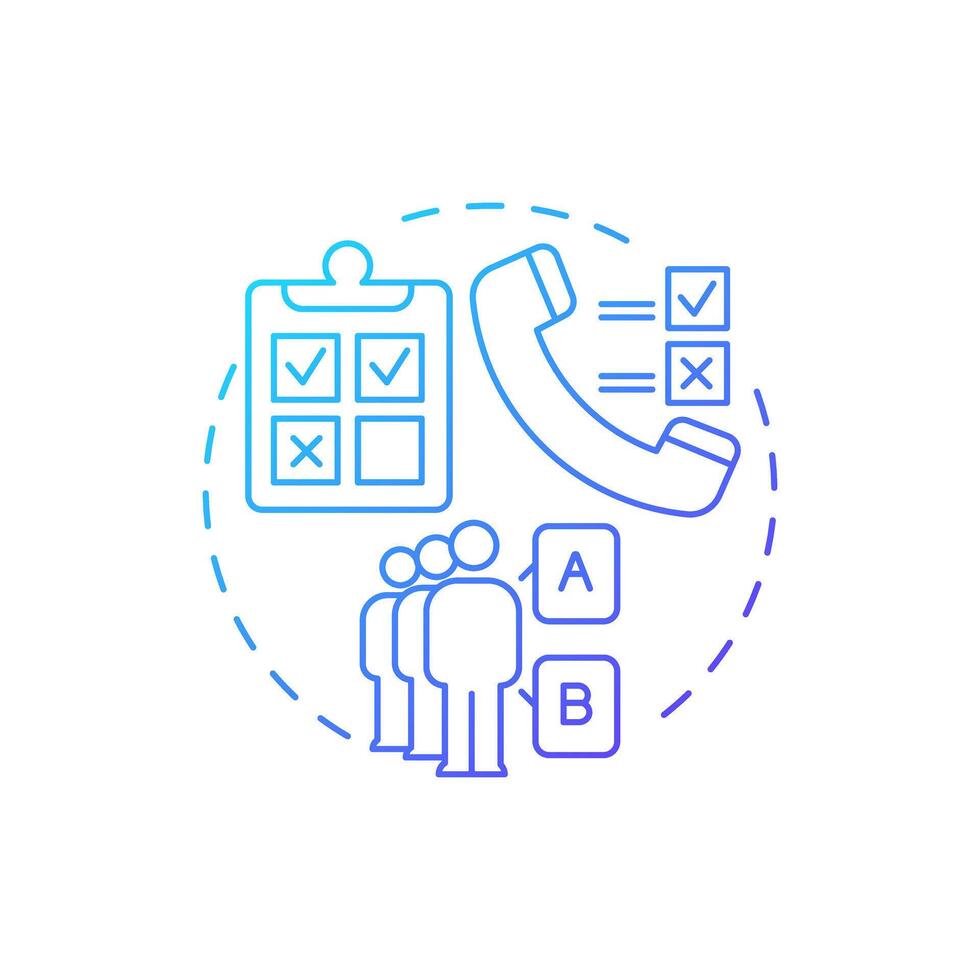 A

B