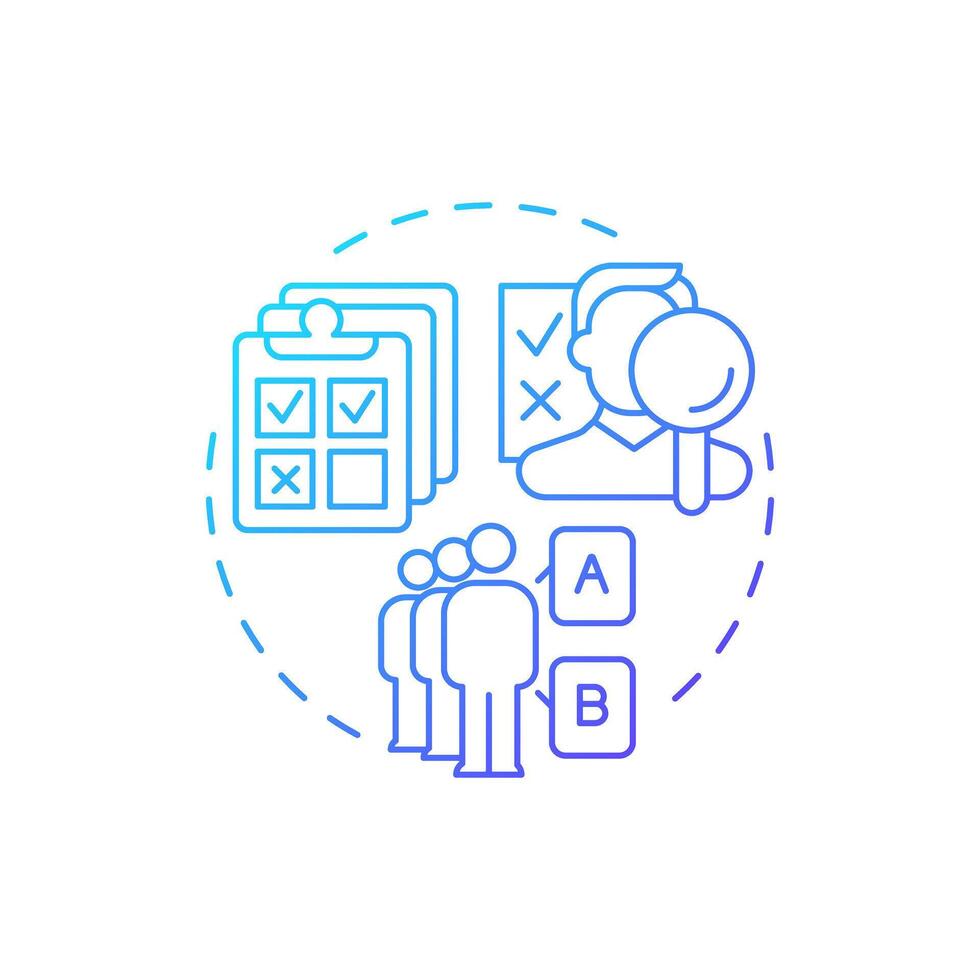 A
B