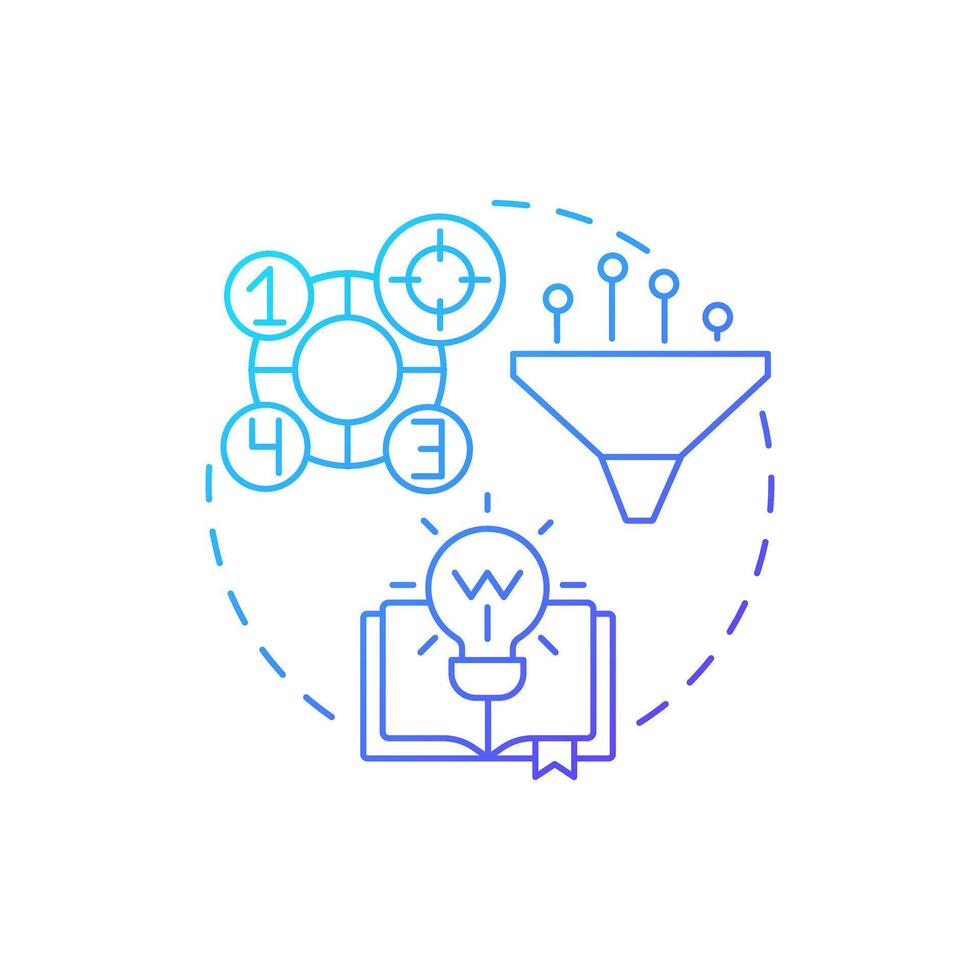 1
4
3