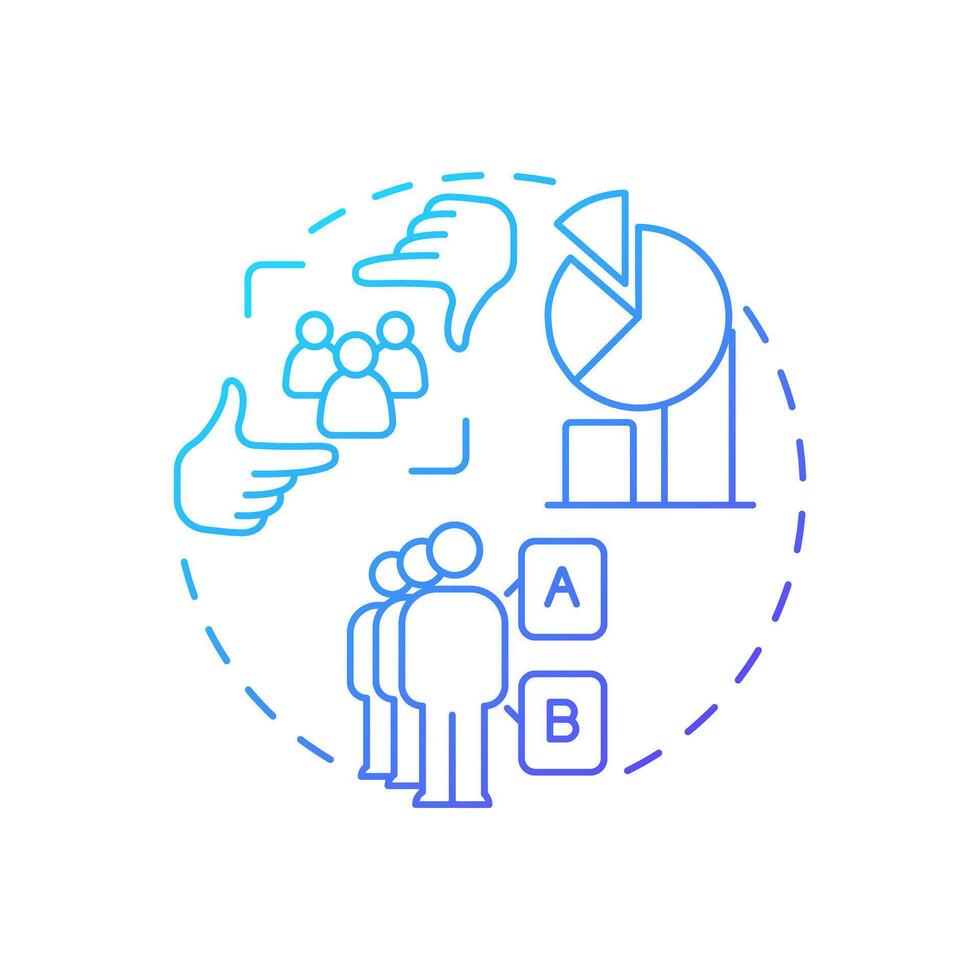 A
B